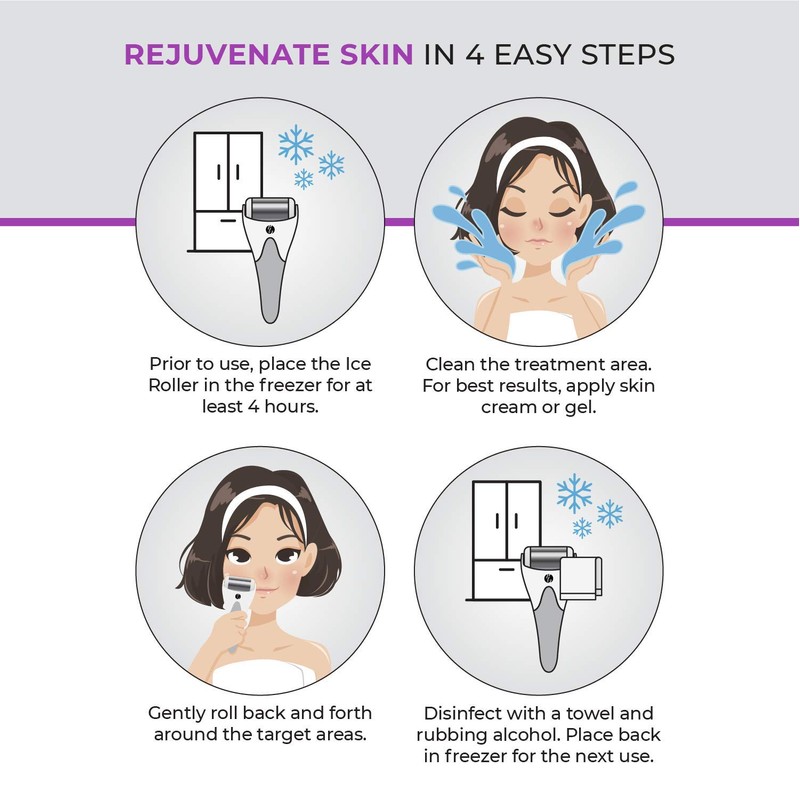 REJUVENATE SKIN IN 4 EASY STEPS

Prior to use, place the Ice Roller in the freezer for at least 4 hours.

Clean the treatment area. For best results, apply skin cream or gel.

Gently roll back and forth around the target areas.

Disinfect with a towel and rubbing alcohol. Place back in freezer for the next use.