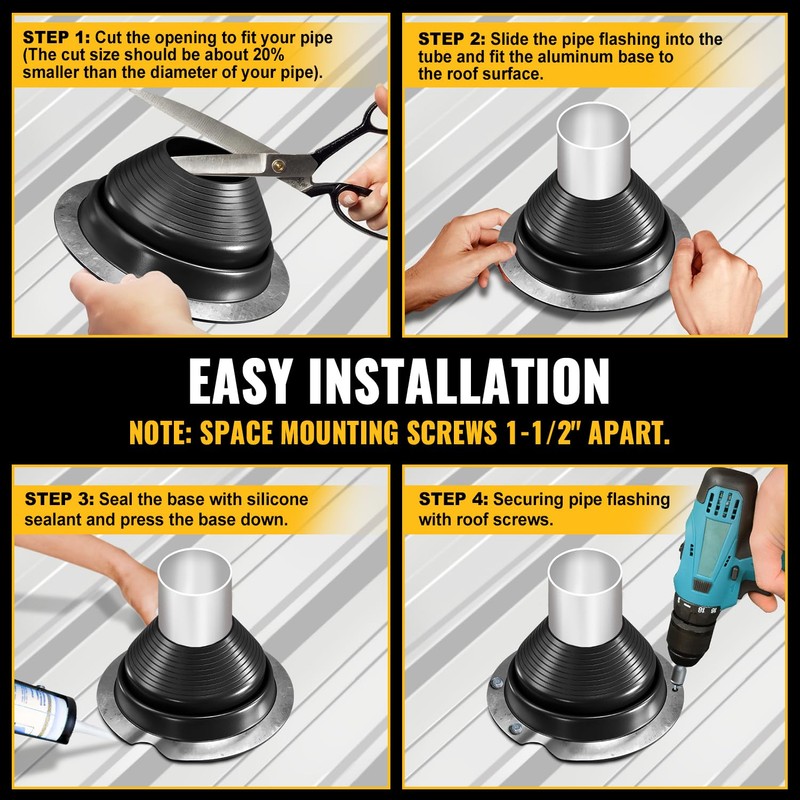 STEP 1: Cut the opening to fit your pipe (The cut size should be about 20% smaller than the diameter of your pipe).

STEP 2: Slide the pipe flashing into the tube and fit the aluminum base to the roof surface.

EASY INSTALLATION

NOTE: SPACE MOUNTING SCREWS 1-1/2" APART.

STEP 3: Seal the base with silicone sealant and press the base down.

STEP 4: Securing pipe flashing with roof screws.