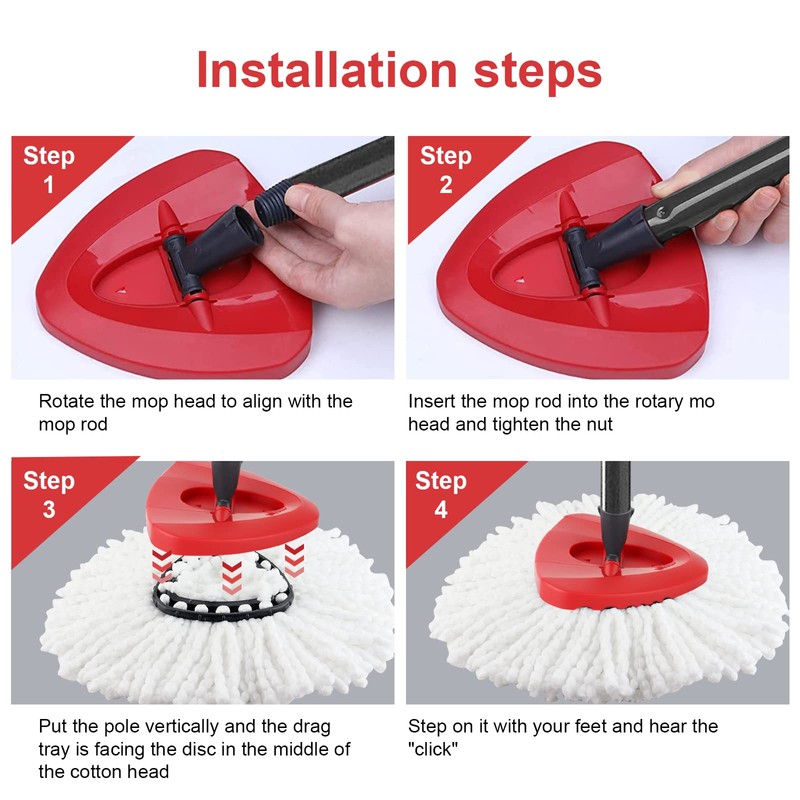 Installation steps

Step 1

Rotate the mop head to align with the mop rod

Step 2

Insert the mop rod into the rotary mo head and tighten the nut

Step 3

Put the pole vertically and the drag tray is facing the disc in the middle of the cotton head

Step 4

Step on it with your feet and hear the "click"