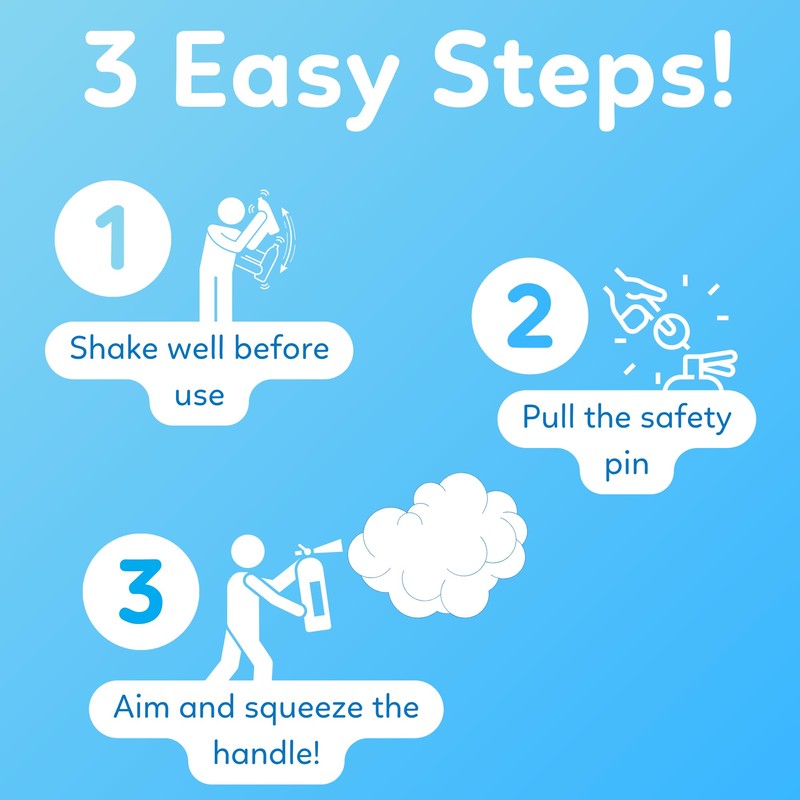 3 Easy Steps!

1

Shake well before use

2

Pull the safety pin

3

Aim and squeeze the handle!