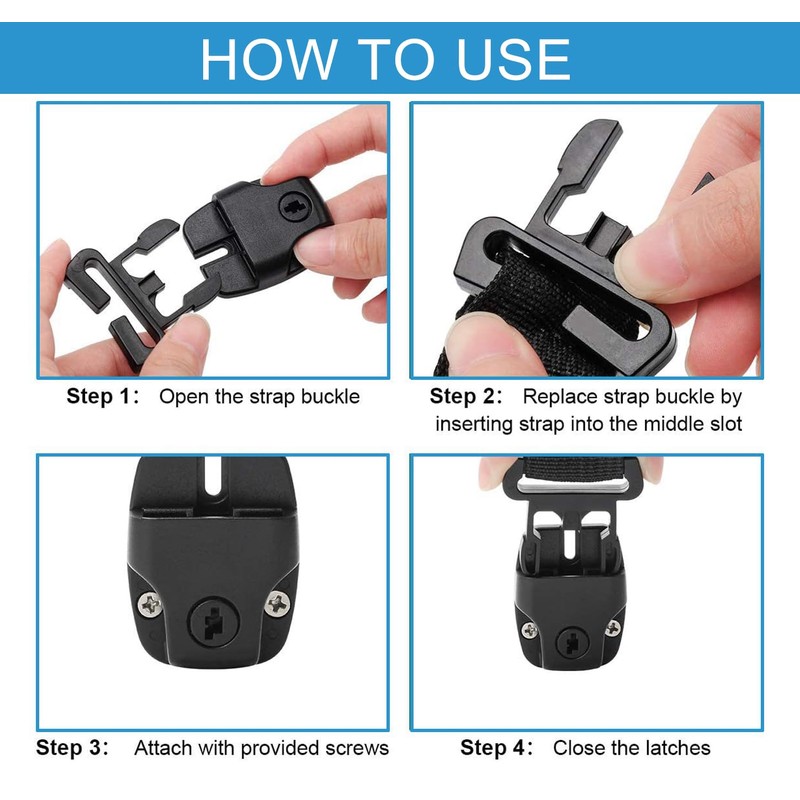 HOW TO USE

Step 1: Open the strap buckle

Step 2: Replace strap buckle by inserting strap into the middle slot

Step 3: Attach with provided screws

Step 4: Close the latches