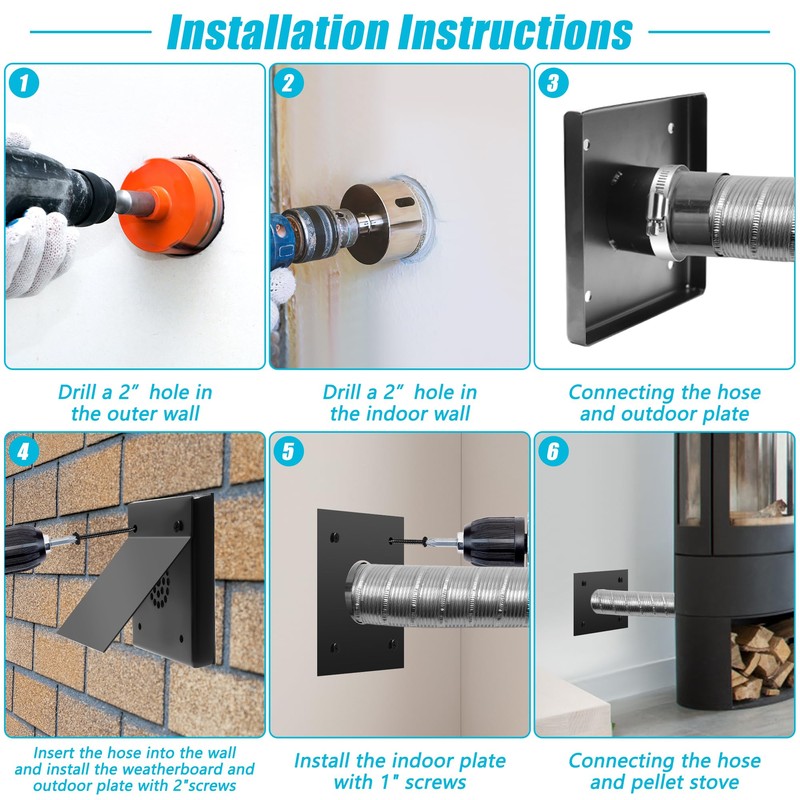 Installation Instructions

1

Drill a 2" hole in the outer wall

2

Drill a 2" hole in the indoor wall

3

Connecting the hose and outdoor plate

4

Insert the hose into the wall and install the weatherboard and outdoor plate with 2"screws

5

Install the indoor plate with 1" screws

6

Connecting the hose and pellet stove