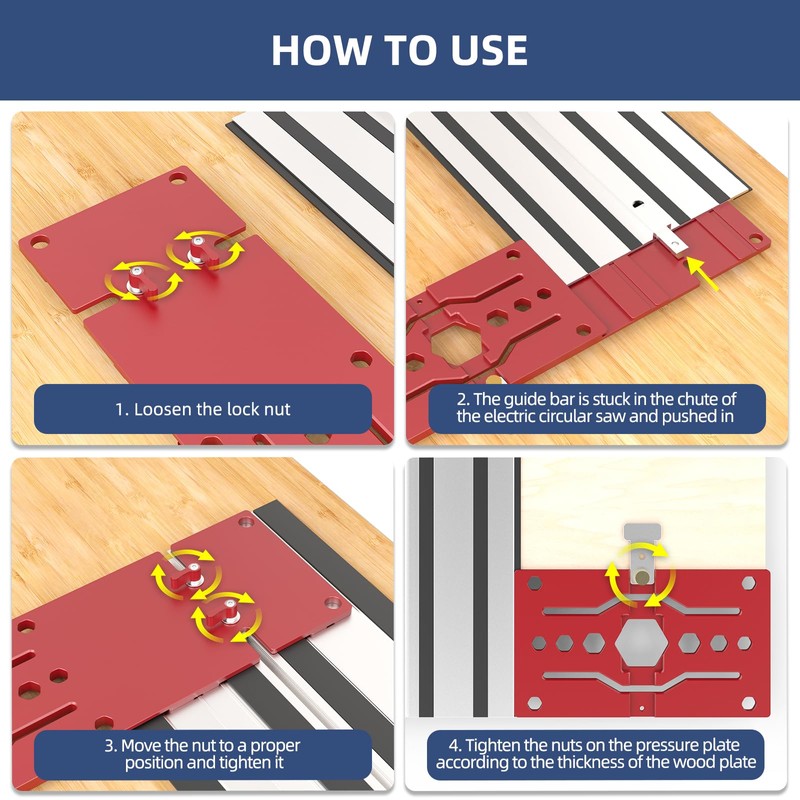 HOW TO USE

1. Loosen the lock nut

2. The guide bar is stuck in the chute of the electric circular saw and pushed in

3. Move the nut to a proper position and tighten it

4. Tighten the nuts on the pressure plate according to the thickness of the wood plate