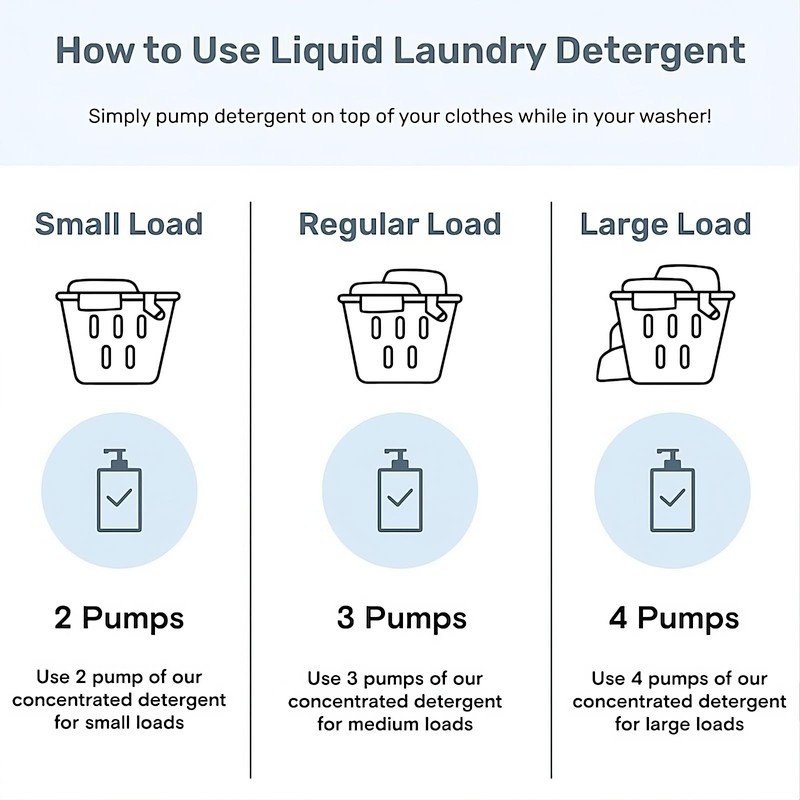 How to Use Liquid Laundry Detergent

Simply pump detergent on top of your clothes while in your washer!

Small Load

2 Pumps

Use 2 pump of our concentrated detergent for small loads

Regular Load

3 Pumps

Use 3 pumps of our concentrated detergent for medium loads

Large Load

4 Pumps

Use 4 pumps of our concentrated detergent for large loads