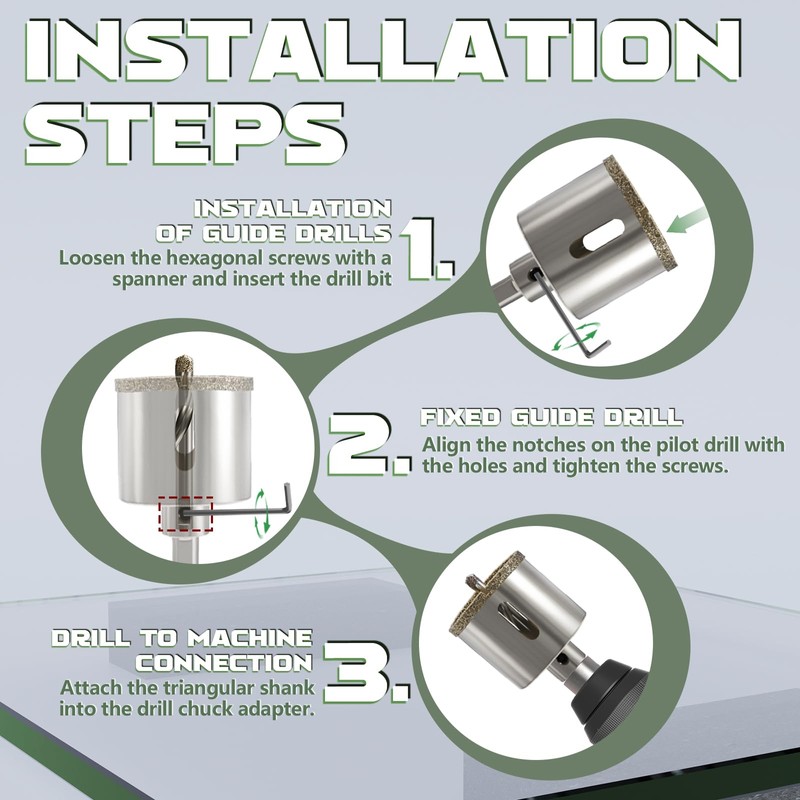 INSTALLATION STEPS

INSTALLATION OF GUIDE DRILLS
1.
Loosen the hexagonal screws with a spanner and insert the drill bit

2.
FIXED GUIDE DRILL
Align the notches on the pilot drill with the holes and tighten the screws.

DRILL TO MACHINE CONNECTION
3.
Attach the triangular shank into the drill chuck adapter.