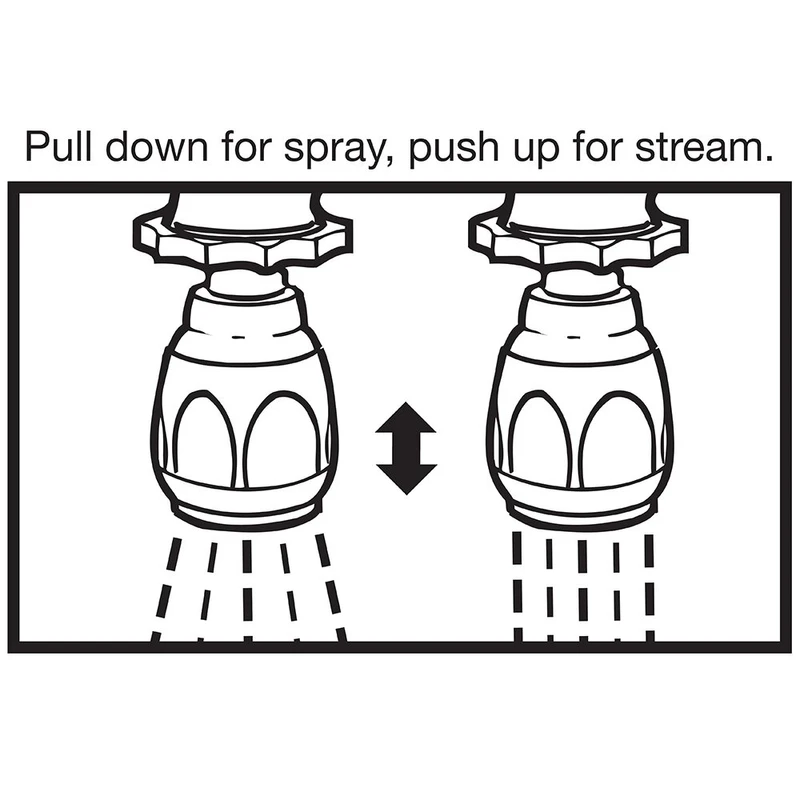 Pull down for spray, push up for stream.