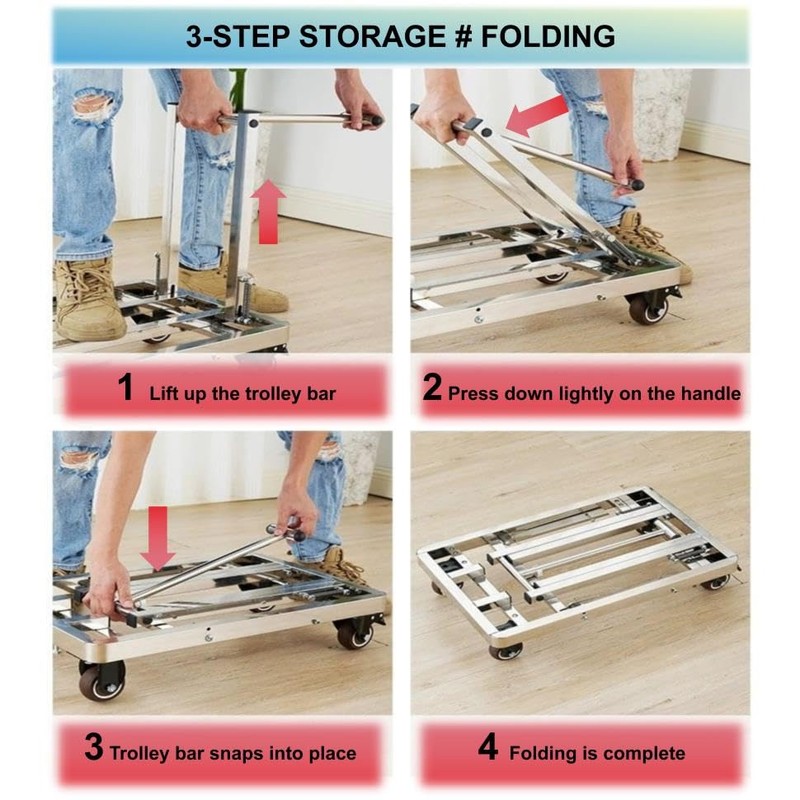 3-STEP STORAGE # FOLDING

1 Lift up the trolley bar

2 Press down lightly on the handle

3 Trolley bar snaps into place

4 Folding is complete