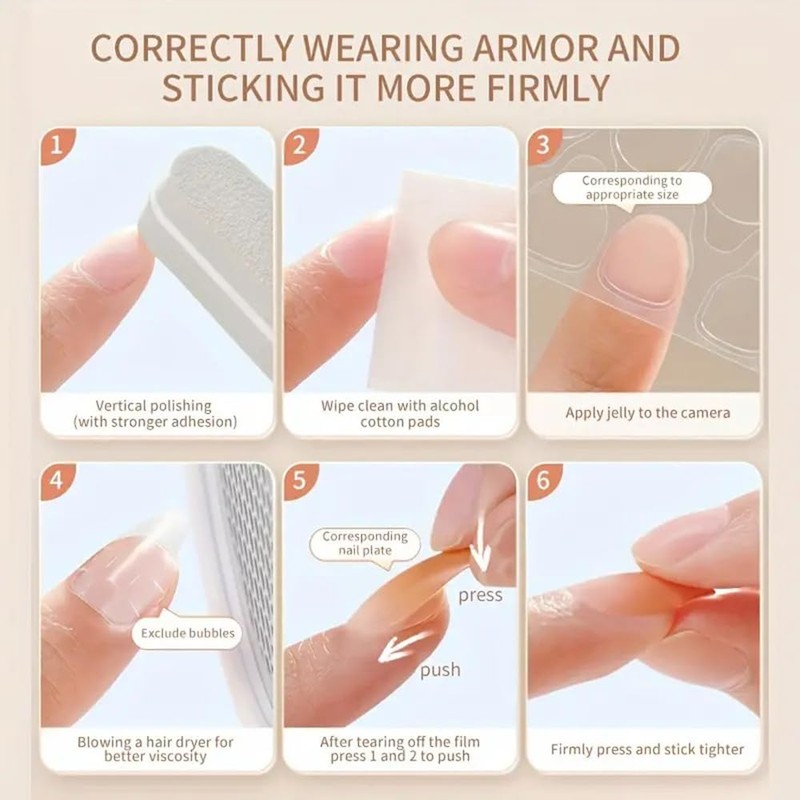 CORRECTLY WEARING ARMOR AND STICKING IT MORE FIRMLY

1

Vertical polishing (with stronger adhesion)

2

Wipe clean with alcohol cotton pads

3

Corresponding to appropriate size

Apply jelly to the camera

4

Exclude bubbles

Blowing a hair dryer for better viscosity

5

Corresponding nail plate

press

push

After tearing off the film press 1 and 2 to push

6

Firmly press and stick tighter