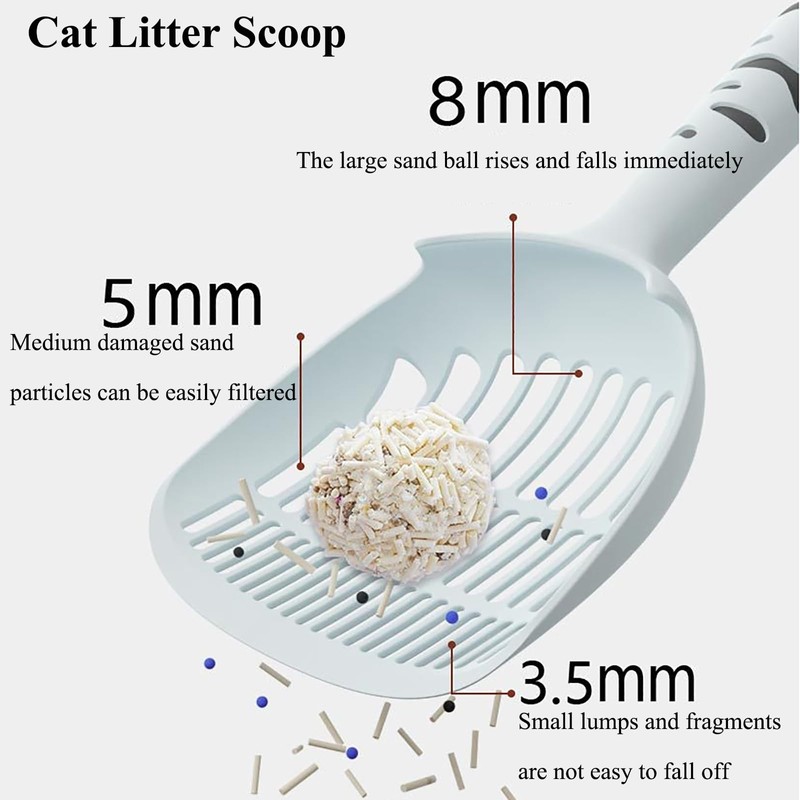 Cat Litter Scoop

8mm

The large sand ball rises and falls immediately

5mm

Medium damaged sand particles can be easily filtered

3.5mm

Small lumps and fragments are not easy to fall off