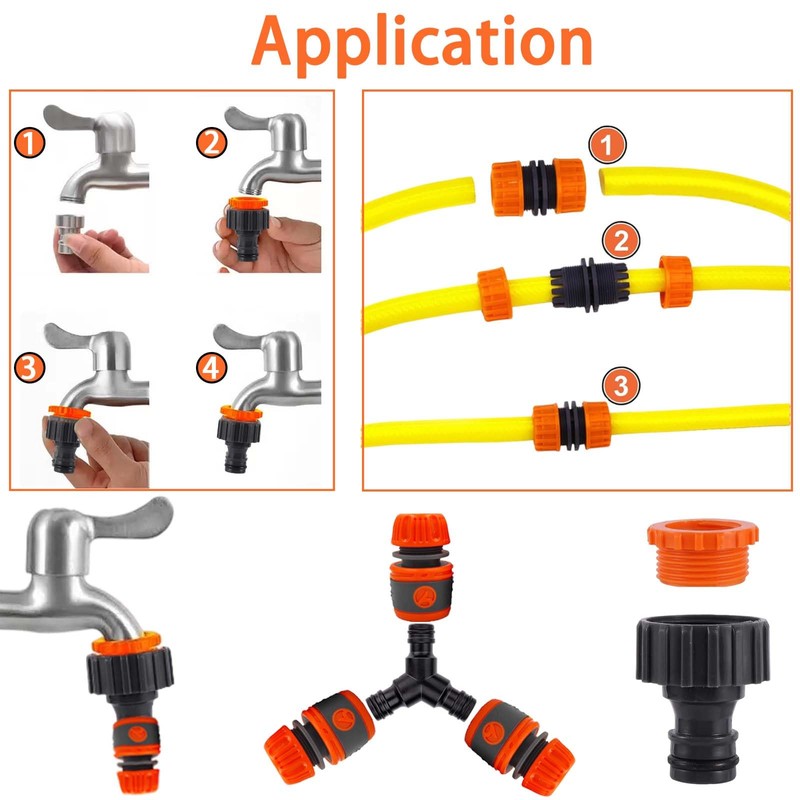 Application

1
2
3
4

1
2
3