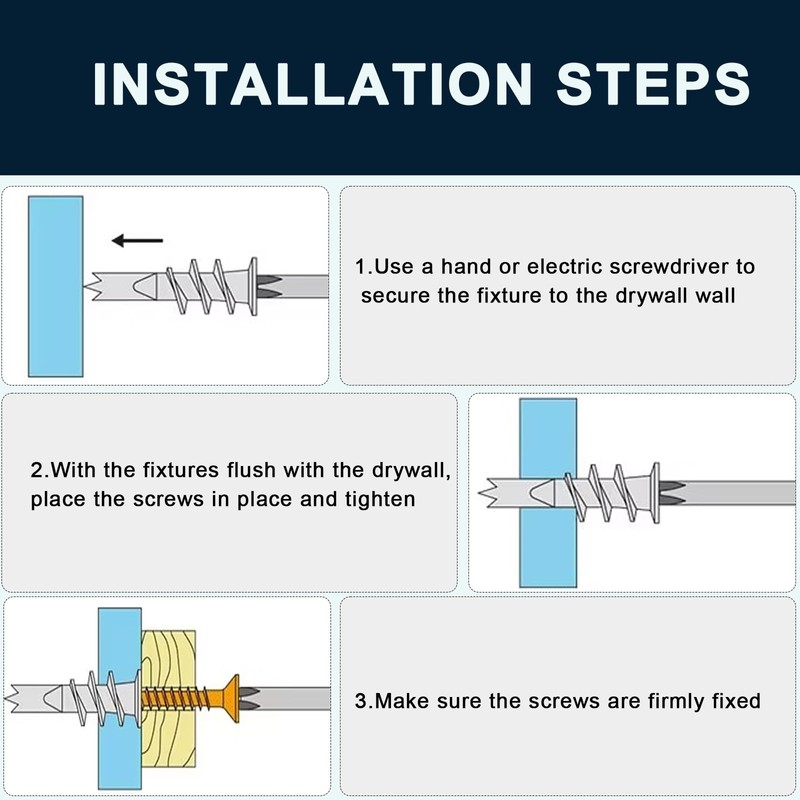 INSTALLATION STEPS

1.Use a hand or electric screwdriver to secure the fixture to the drywall wall

2.With the fixtures flush with the drywall, place the screws in place and tighten

3.Make sure the screws are firmly fixed