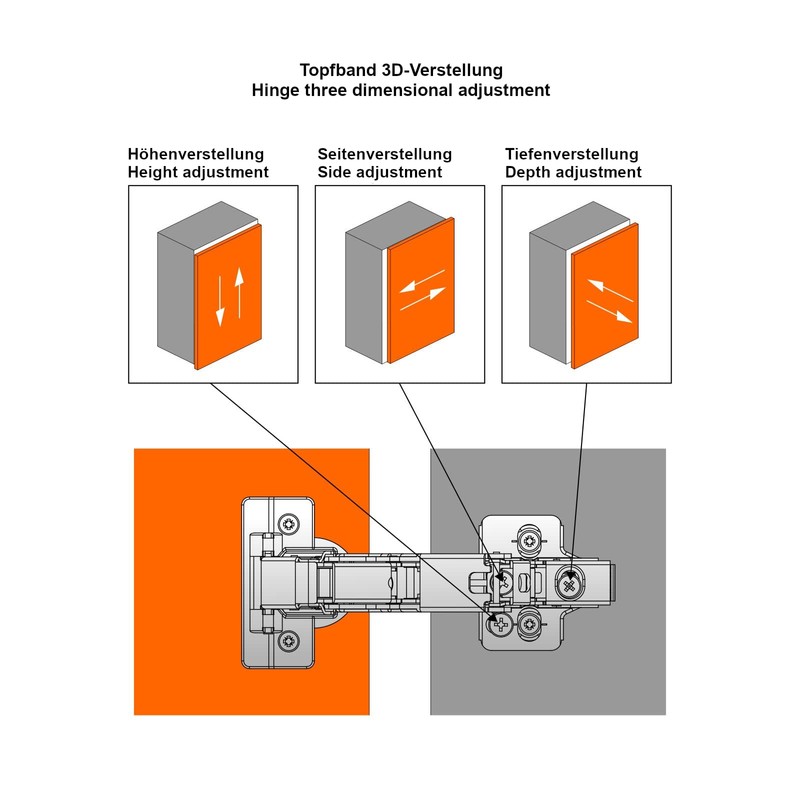 Topfband 3D-Verstellung
Hinge three dimensional adjustment

Höhenverstellung
Height adjustment

Seitenverstellung
Side adjustment

Tiefenverstellung
Depth adjustment