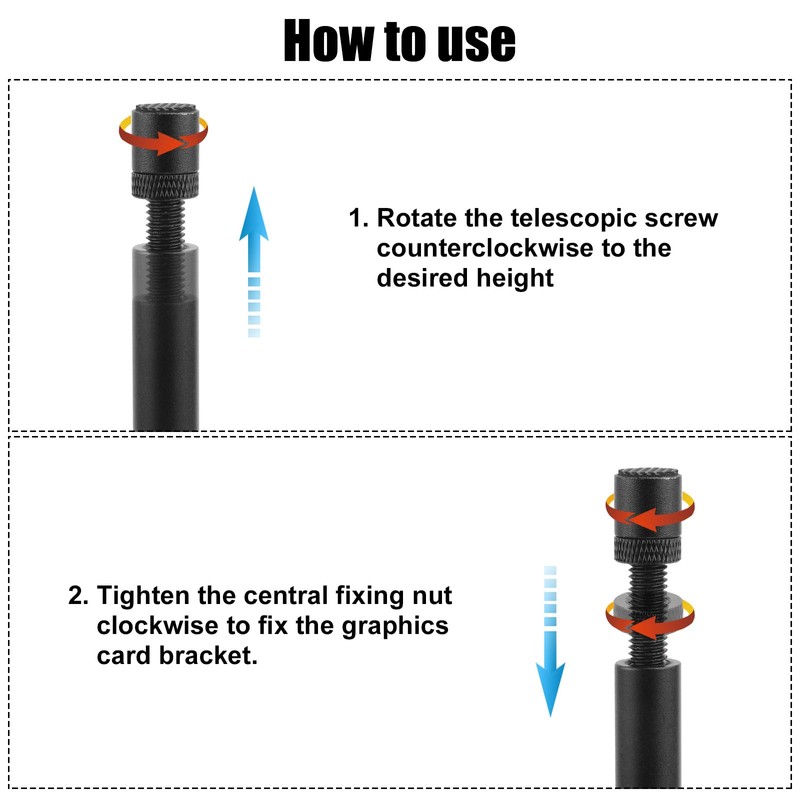 How to use

1. Rotate the telescopic screw counterclockwise to the desired height

2. Tighten the central fixing nut clockwise to fix the graphics card bracket.