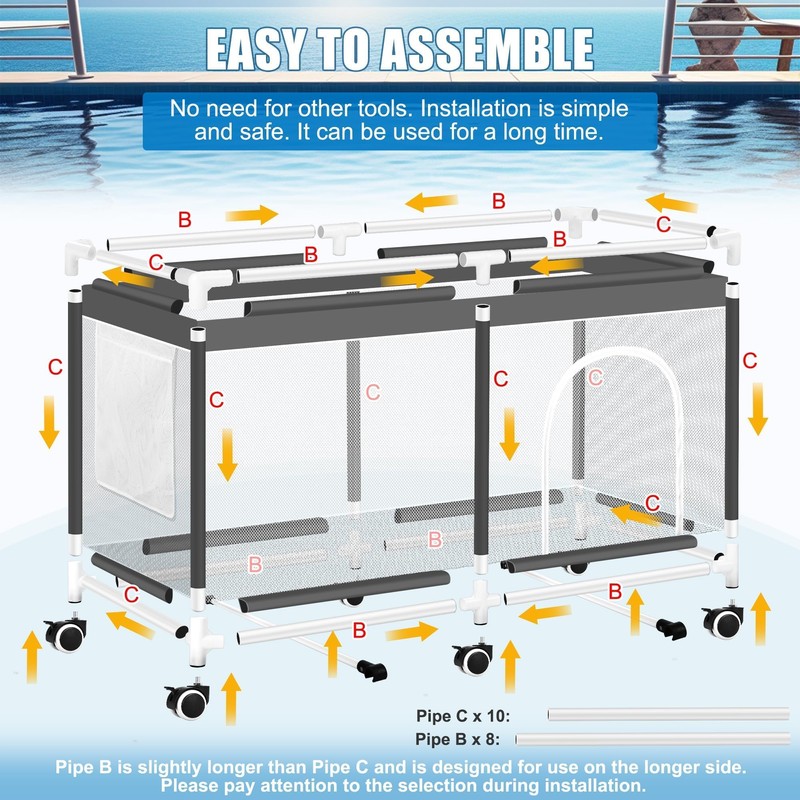 EASY TO ASSEMBLE

No need for other tools. Installation is simple and safe. It can be used for a long time.

B
B
C
C
B
B
C
C
C
C
C
C
C
B
B
C
B
B

Pipe C x 10:
Pipe B x 8:

Pipe B is slightly longer than Pipe C and is designed for use on the longer side. Please pay attention to the selection during installation.