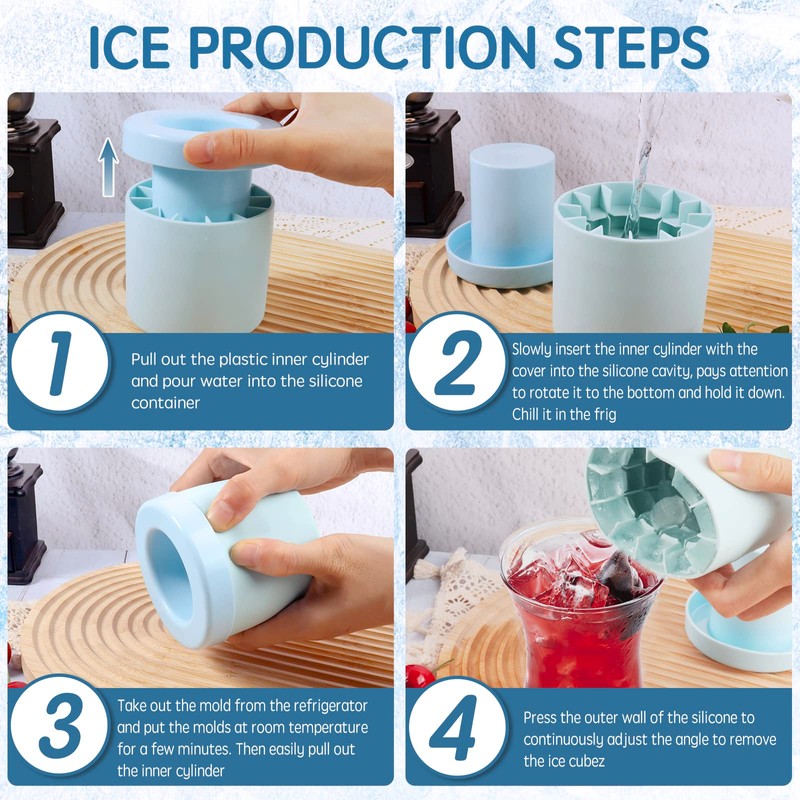 ICE PRODUCTION STEPS

1

Pull out the plastic inner cylinder and pour water into the silicone container

2

Slowly insert the inner cylinder with the cover into the silicone cavity, pays attention to rotate it to the bottom and hold it down. Chill it in the frig

3

Take out the mold from the refrigerator and put the molds at room temperature for a few minutes. Then easily pull out the inner cylinder

4

Press the outer wall of the silicone to continuously adjust the angle to remove the ice cubez