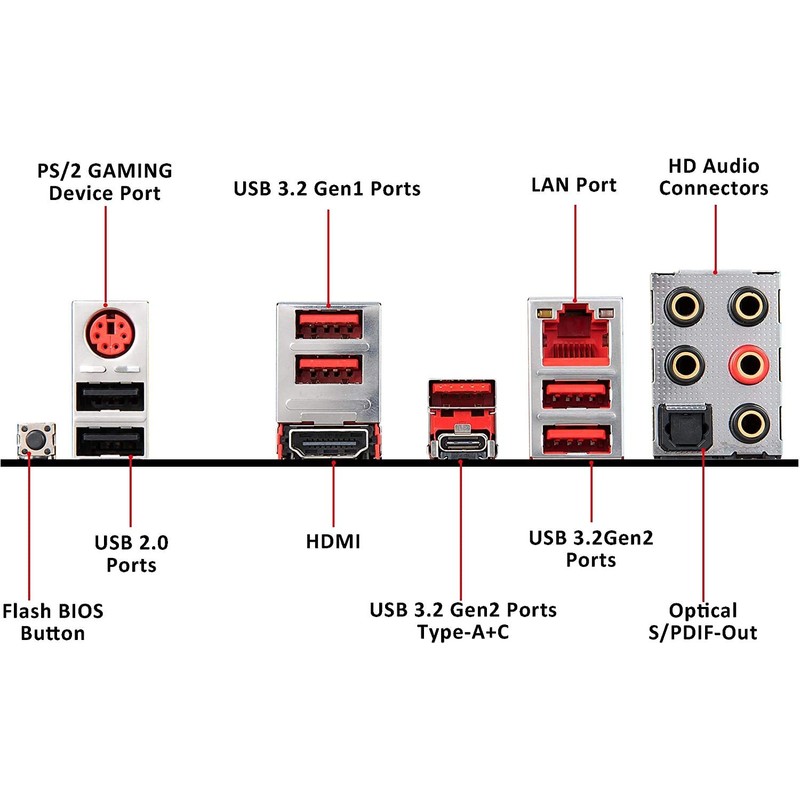 PS/2 GAMING Device Port

USB 3.2 Gen1 Ports

LAN Port

HD Audio Connectors

USB 2.0 Ports

HDMI

USB 3.2Gen2 Ports

Flash BIOS Button

USB 3.2 Gen2 Ports Type-A+C

Optical S/PDIF-Out