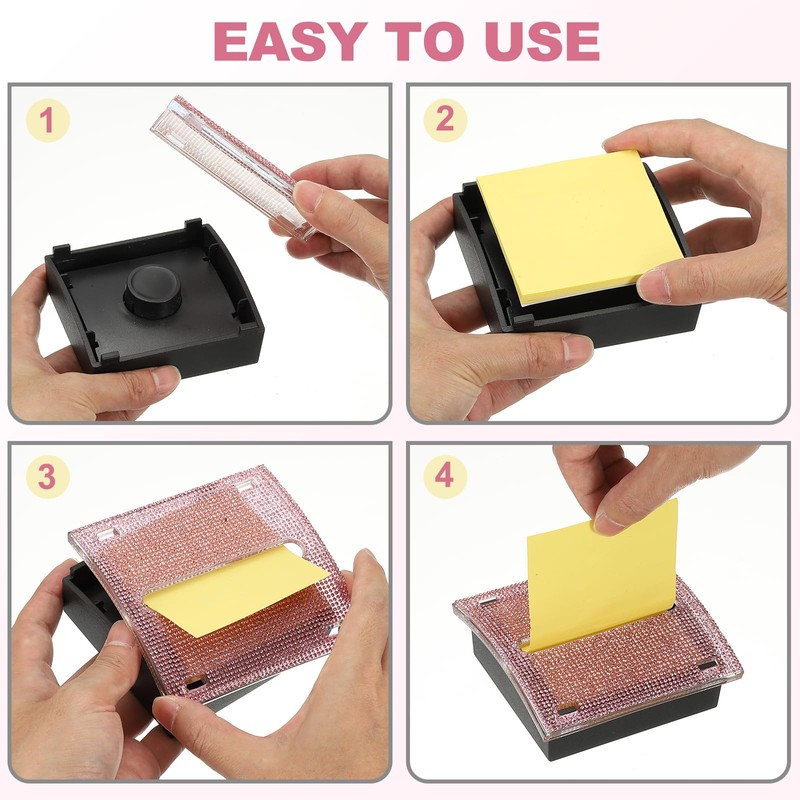 EASY TO USE

1

2

3

4