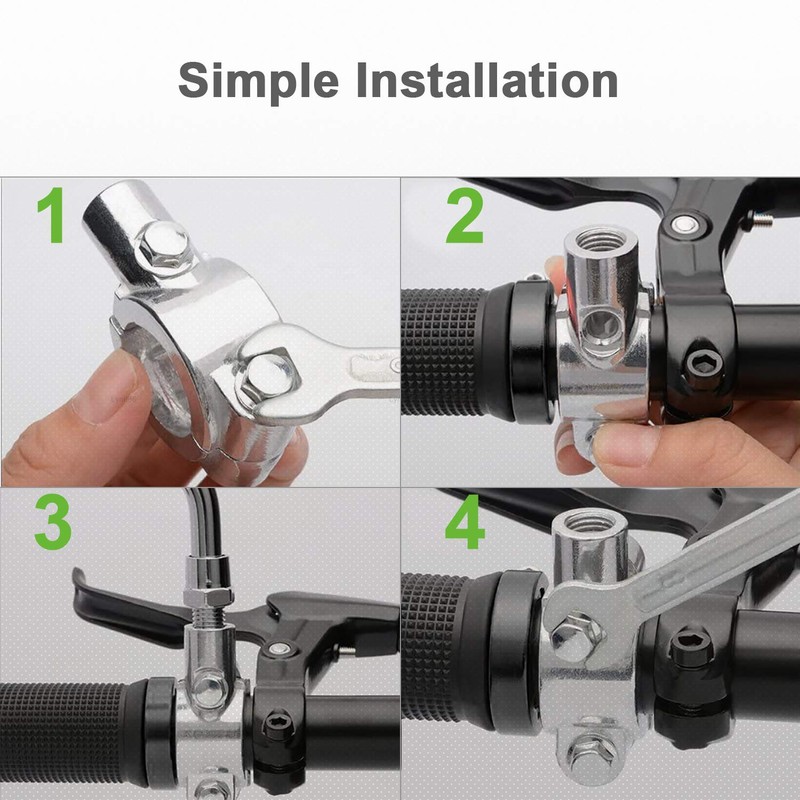 Simple Installation

1

2

3

4