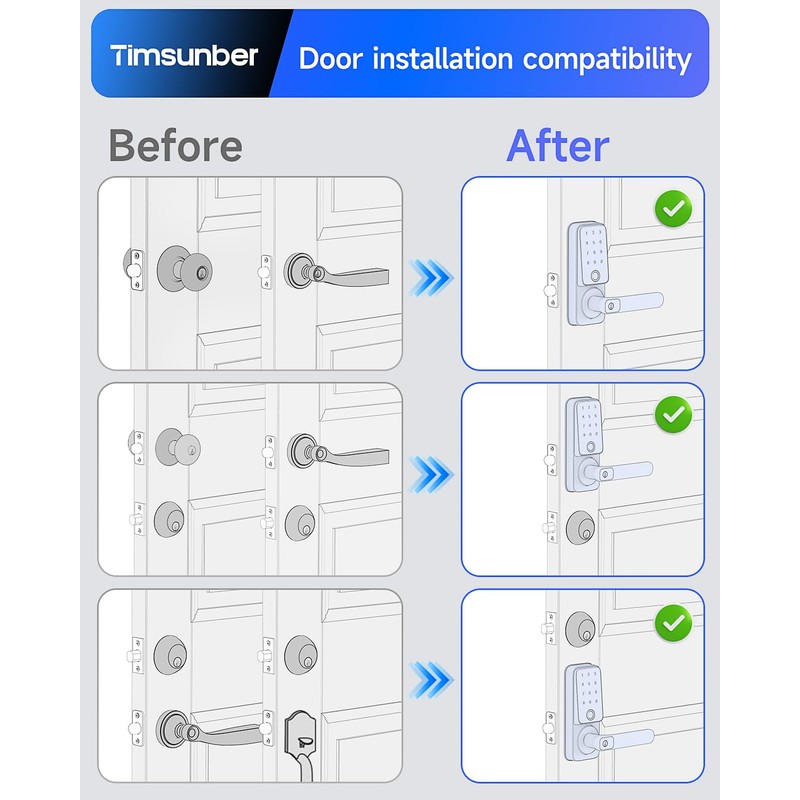 Timsunber
Door installation compatibility

Before

After