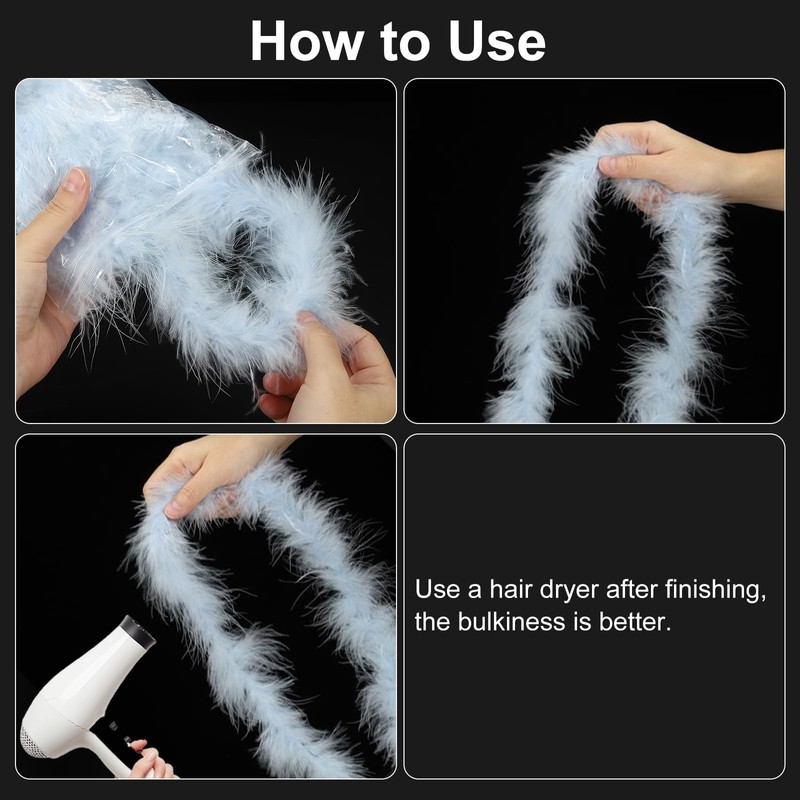 How to Use

Use a hair dryer after finishing, the bulkiness is better.