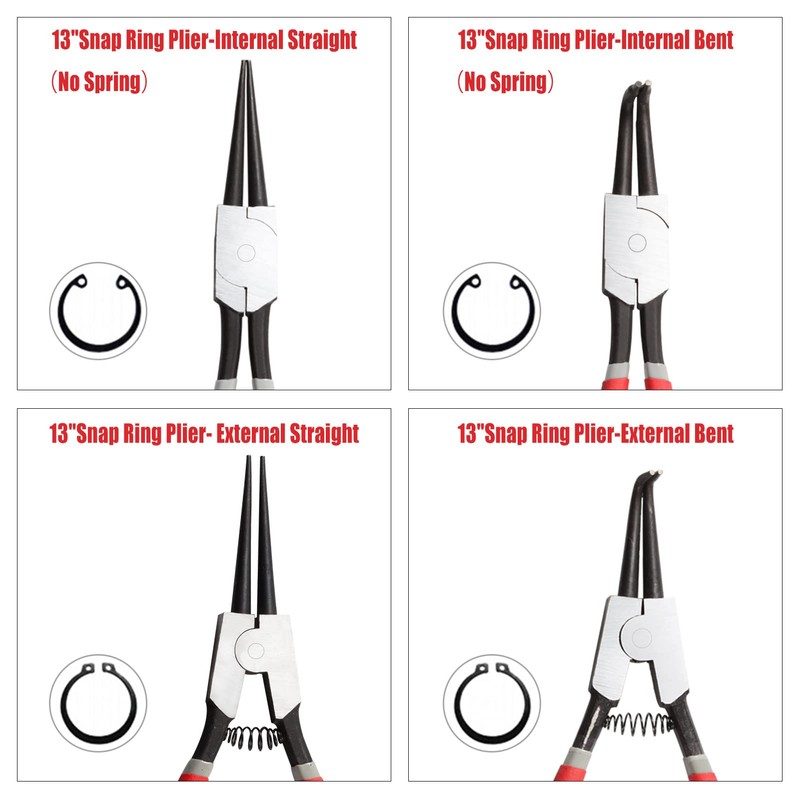 13"Snap Ring Plier-Internal Straight

（No Spring）

13"Snap Ring Plier-Internal Bent

（No Spring）

13"Snap Ring Plier- External Straight

13"Snap Ring Plier-External Bent