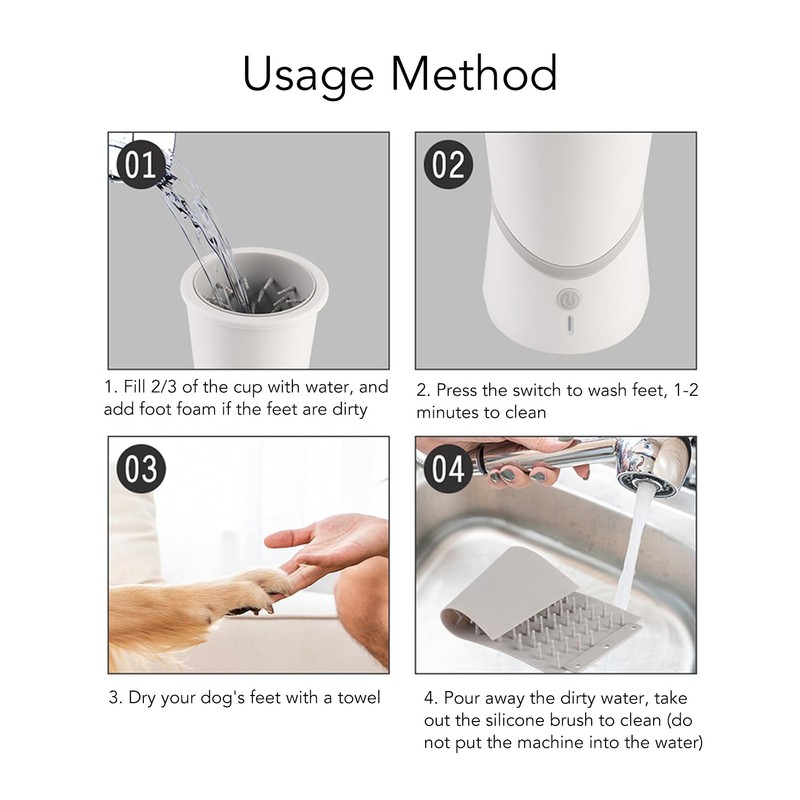 Usage Method

01

1. Fill 2/3 of the cup with water, and add foot foam if the feet are dirty

02

2. Press the switch to wash feet, 1-2 minutes to clean

03

3. Dry your dog's feet with a towel

04

4. Pour away the dirty water, take out the silicone brush to clean (do not put the machine into the water)