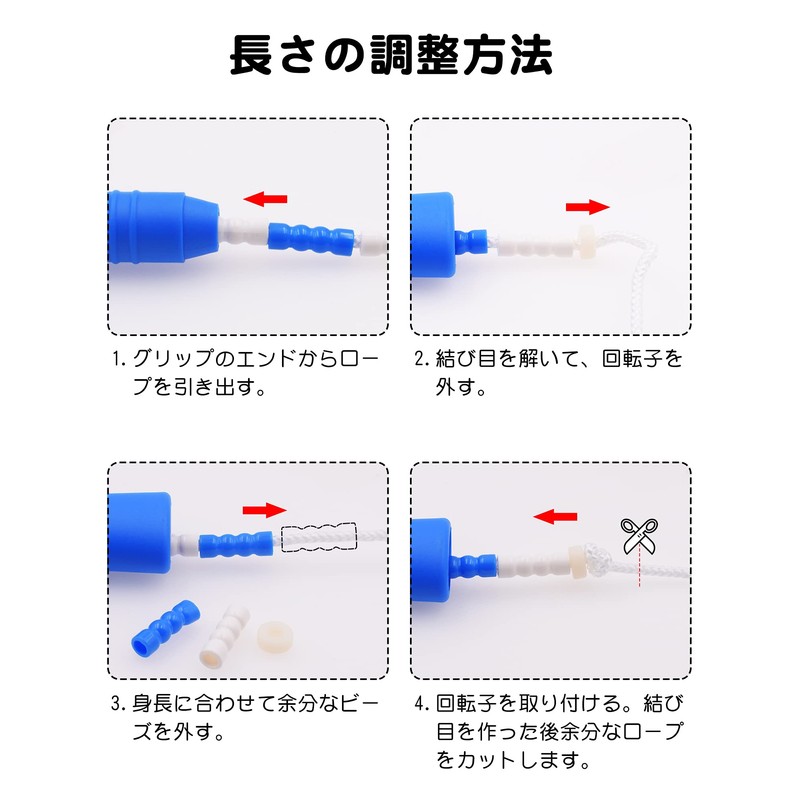 長さの調整方法

1. グリップのエンドからロープを引き出す。

2. 結び目を解いて、回転子を外す。

3. 身長に合わせて余分なビーズを外す。

4. 回転子を取り付ける。結び目を作った後余分なロープをカットします。