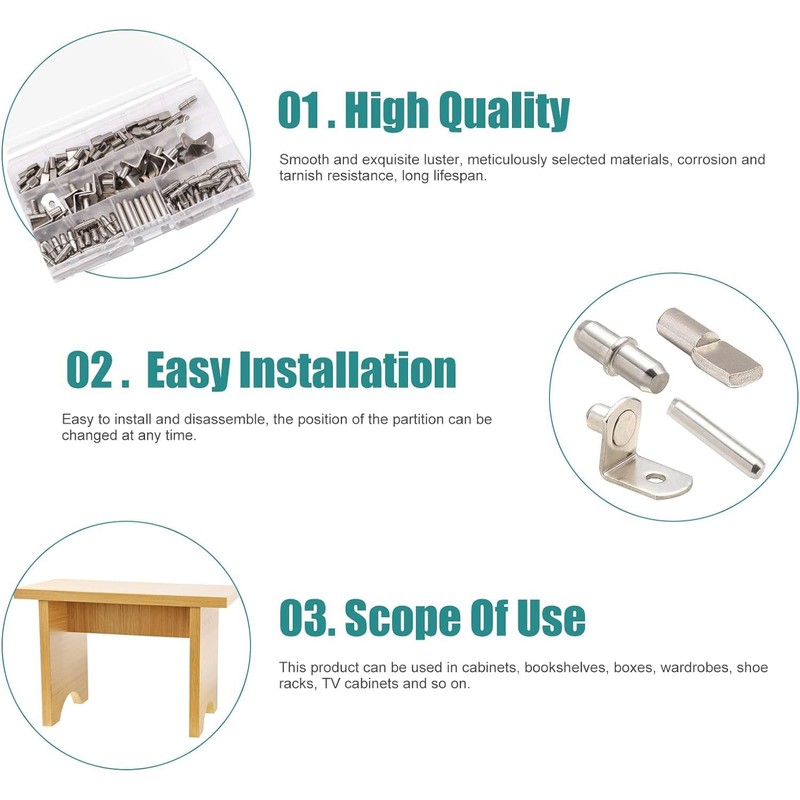 01 . High Quality

Smooth and exquisite luster, meticulously selected materials, corrosion and tarnish resistance, long lifespan.

02 . Easy Installation

Easy to install and disassemble, the position of the partition can be changed at any time.

03. Scope Of Use

This product can be used in cabinets, bookshelves, boxes, wardrobes, shoe racks, TV cabinets and so on.