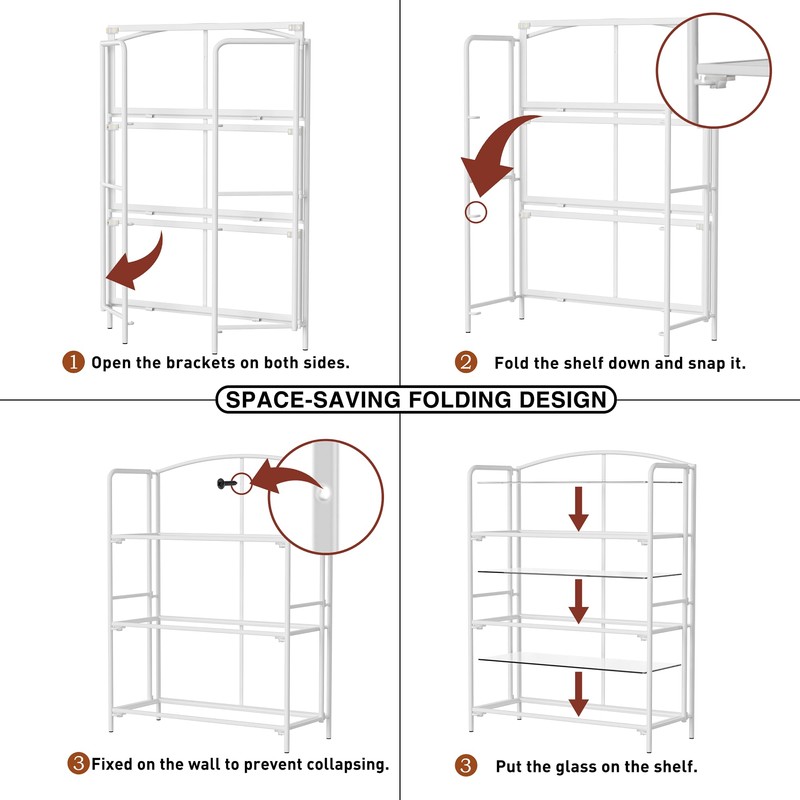 1 Open the brackets on both sides.

2 Fold the shelf down and snap it.

SPACE-SAVING FOLDING DESIGN

3 Fixed on the wall to prevent collapsing.

3 Put the glass on the shelf.