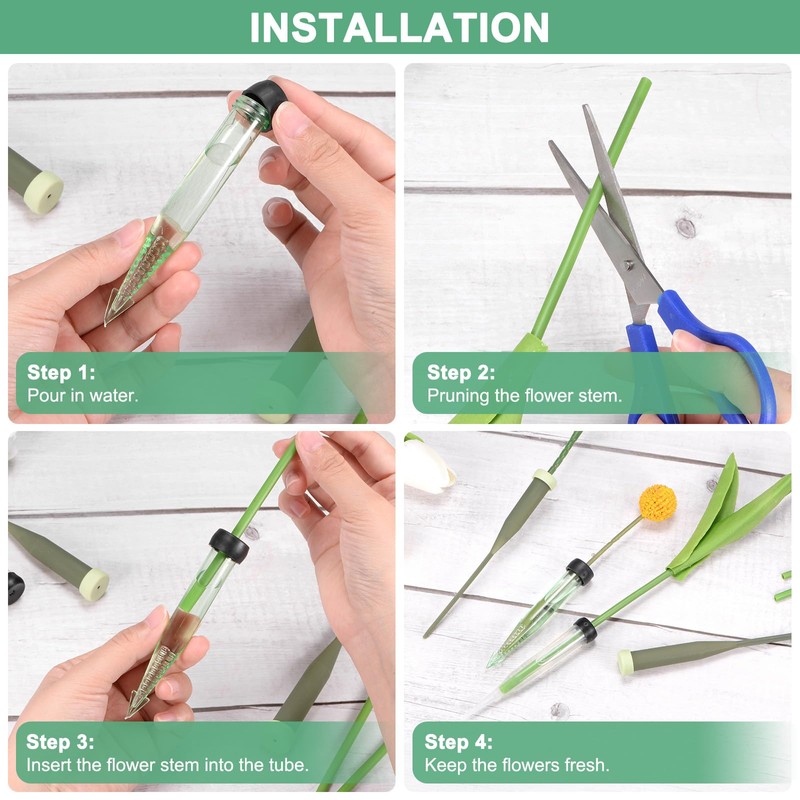 INSTALLATION

Step 1:
Pour in water.

Step 2:
Pruning the flower stem.

Step 3:
Insert the flower stem into the tube.

Step 4:
Keep the flowers fresh.