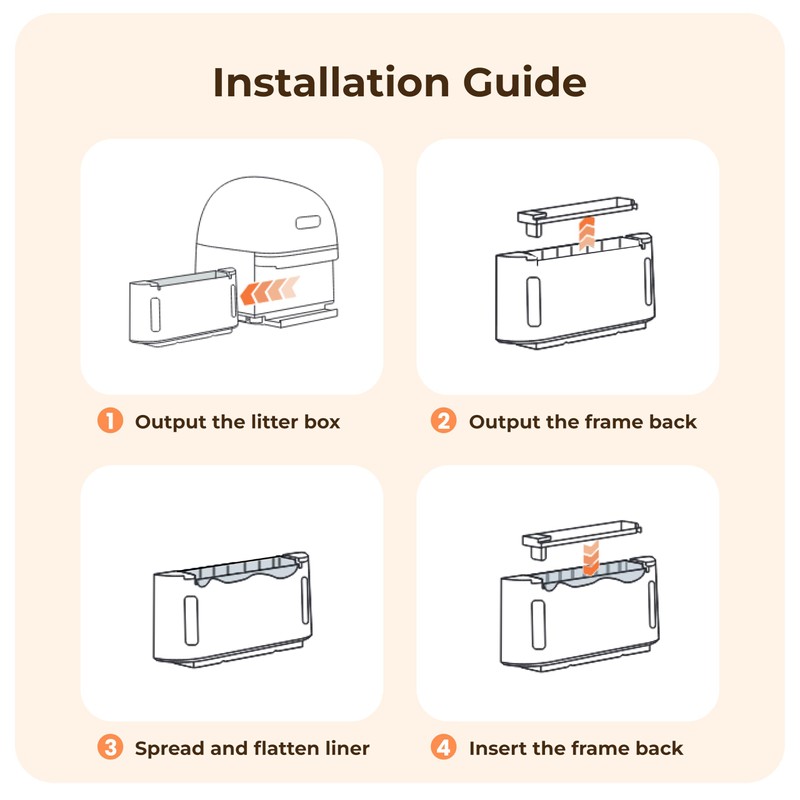 Installation Guide

1 Output the litter box

2 Output the frame back

3 Spread and flatten liner

4 Insert the frame back