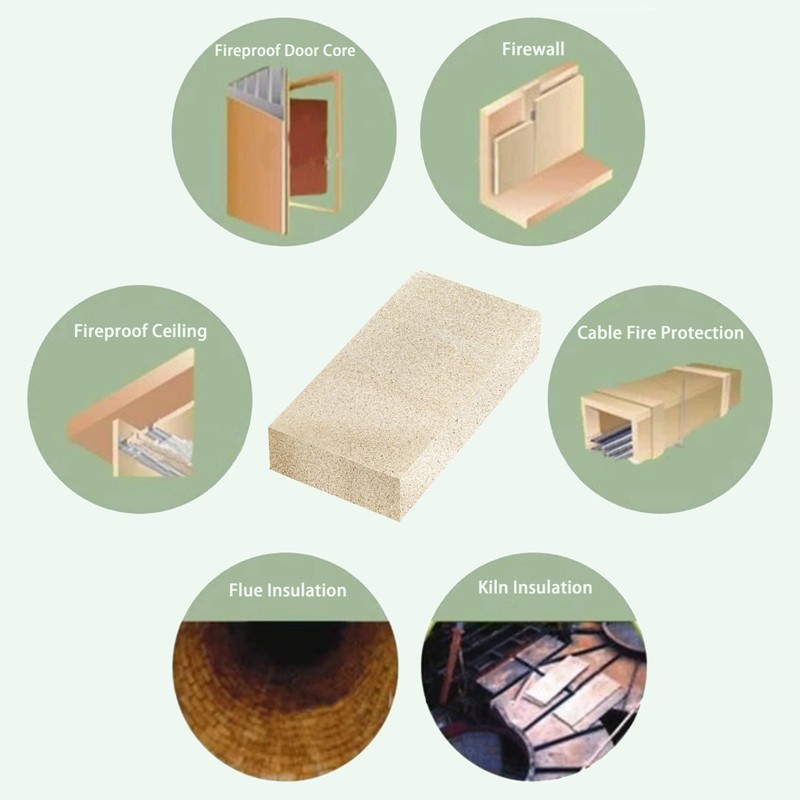 Fireproof Door Core

Firewall

Fireproof Ceiling

Cable Fire Protection

Flue Insulation

Kiln Insulation