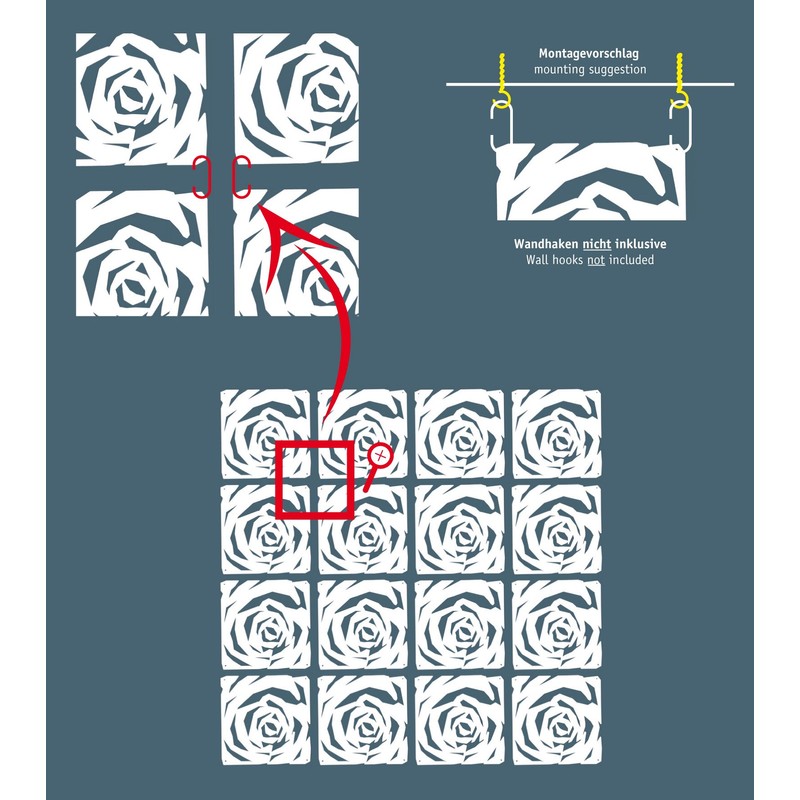 Montagevorschlag
mounting suggestion

Wandhaken nicht inklusive
Wall hooks not included