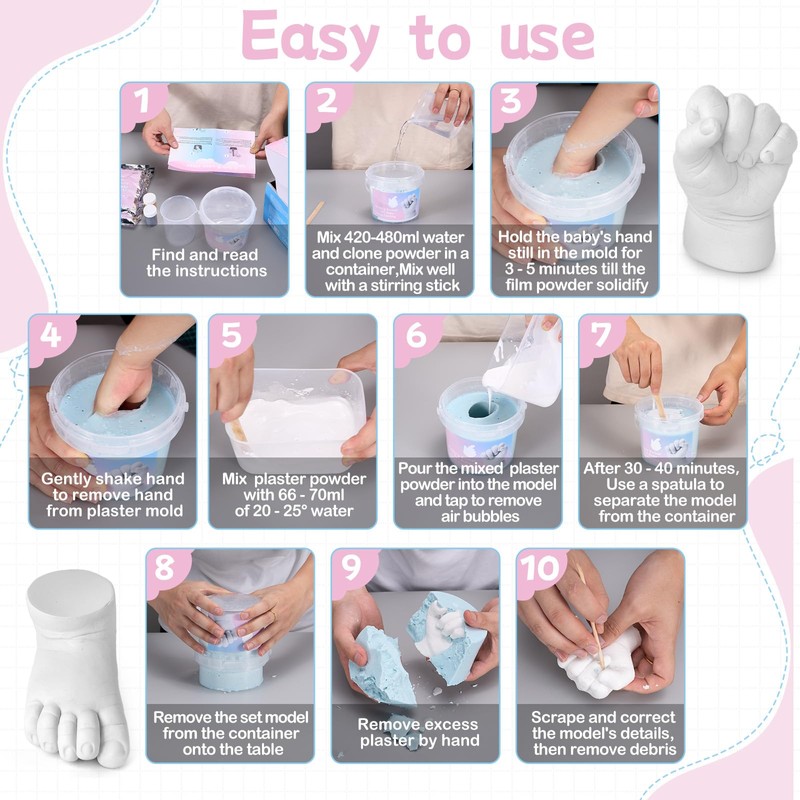 Easy to use

1
Find and read the instructions

2
Mix 420-480ml water and clone powder in a container,Mix well with a stirring stick

3
Hold the baby's hand still in the mold for 3 - 5 minutes till the film powder solidify

4
Gently shake hand to remove hand from plaster mold

5
Mix plaster powder with 66 - 70ml of 20 - 25° water

6
Pour the mixed plaster powder into the model and tap to remove air bubbles

7
After 30 - 40 minutes, Use a spatula to separate the model from the container

8
Remove the set model from the container onto the table

9
Remove excess plaster by hand

10
Scrape and correct the model's details, then remove debris