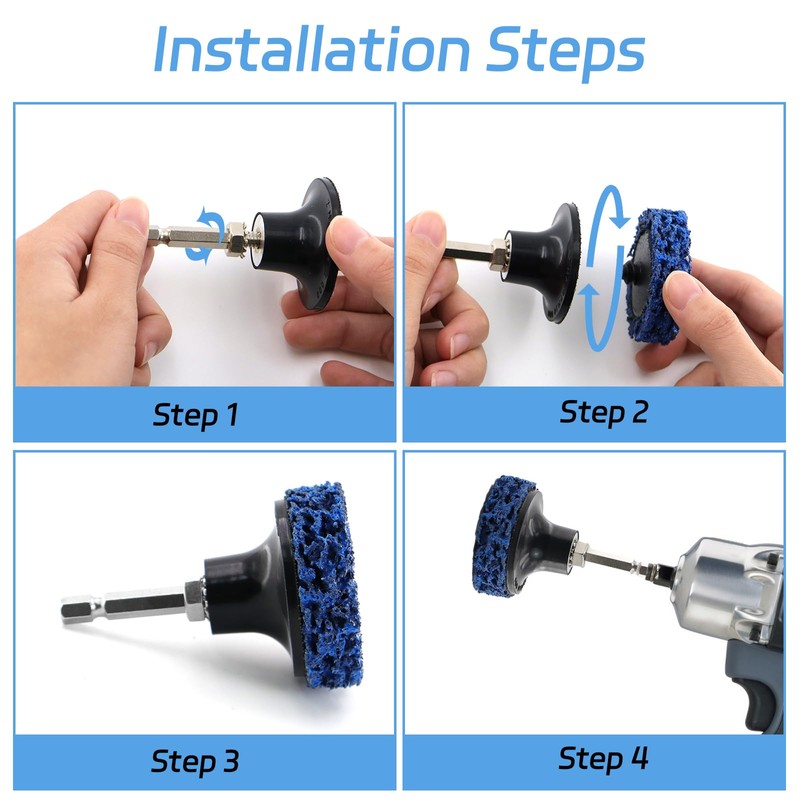 Installation Steps

Step 1

Step 2

Step 3

Step 4