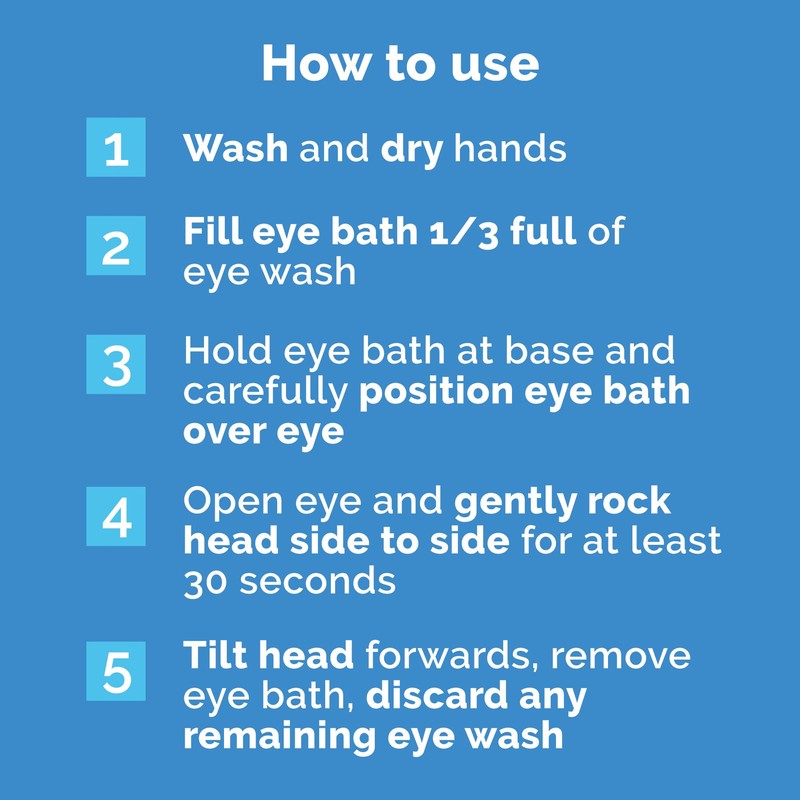 How to use

1 Wash and dry hands

2 Fill eye bath 1/3 full of eye wash

3 Hold eye bath at base and carefully position eye bath over eye

4 Open eye and gently rock head side to side for at least 30 seconds

5 Tilt head forwards, remove eye bath, discard any remaining eye wash