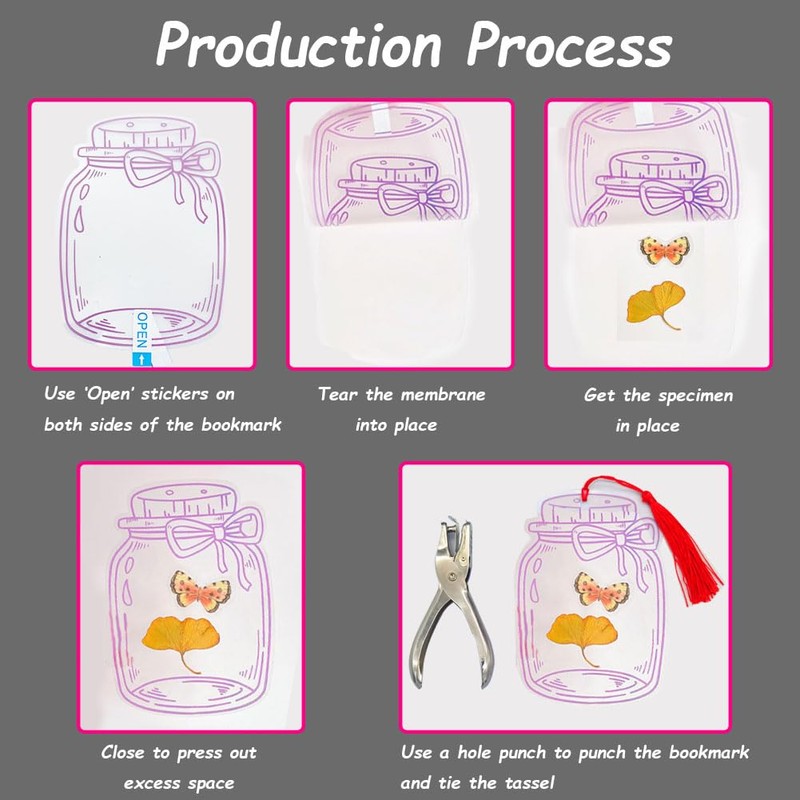 Production Process

OPEN

Use 'Open' stickers on both sides of the bookmark

Tear the membrane into place

Get the specimen in place

Close to press out excess space

Use a hole punch to punch the bookmark and tie the tassel