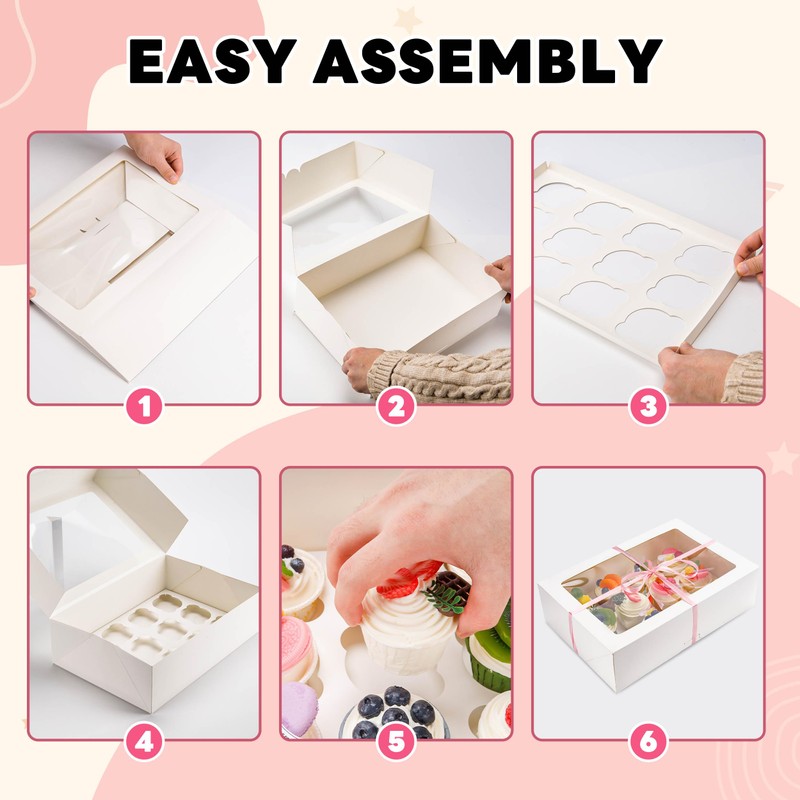 EASY ASSEMBLY

1

2

3

4

5

6