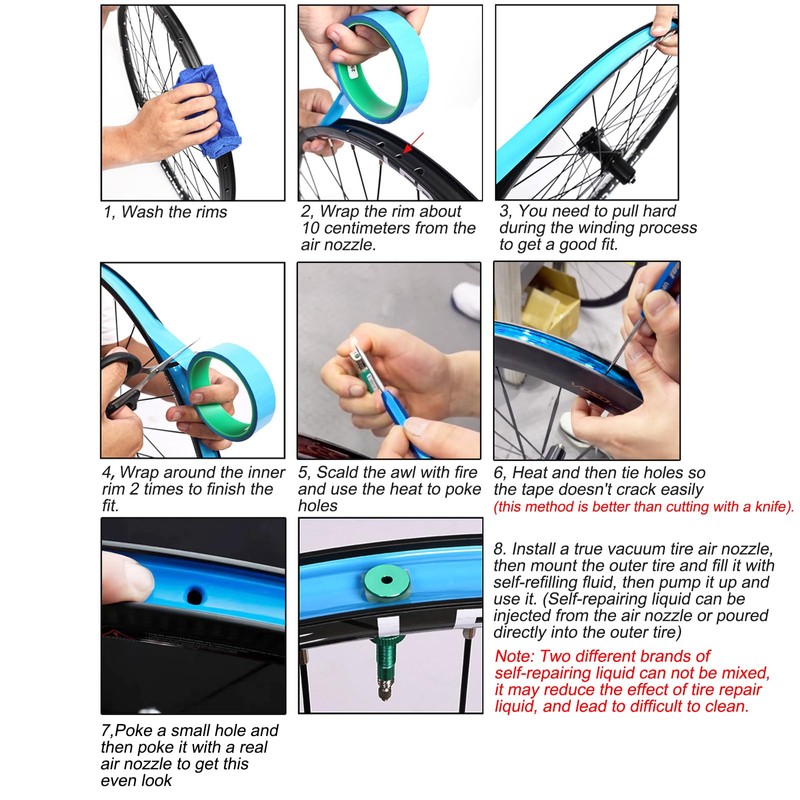 1, Wash the rims

2, Wrap the rim about 10 centimeters from the air nozzle.

3, You need to pull hard during the winding process to get a good fit.

4, Wrap around the inner rim 2 times to finish the fit.

5, Scald the awl with fire and use the heat to poke holes

6, Heat and then tie holes so the tape doesn't crack easily
(this method is better than cutting with a knife).

7,Poke a small hole and then poke it with a real air nozzle to get this even look

8. Install a true vacuum tire air nozzle, then mount the outer tire and fill it with self-refilling fluid, then pump it up and use it. (Self-repairing liquid can be injected from the air nozzle or poured directly into the outer tire)

Note: Two different brands of self-repairing liquid can not be mixed, it may reduce the effect of tire repair liquid, and lead to difficult to clean.