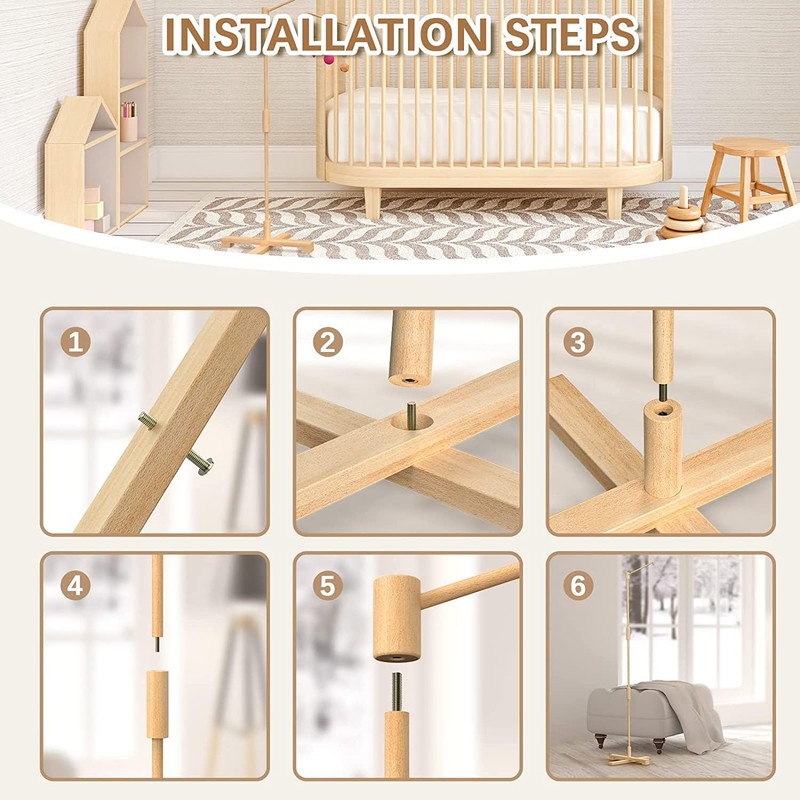 INSTALLATION STEPS

1

2

3

4

5

6