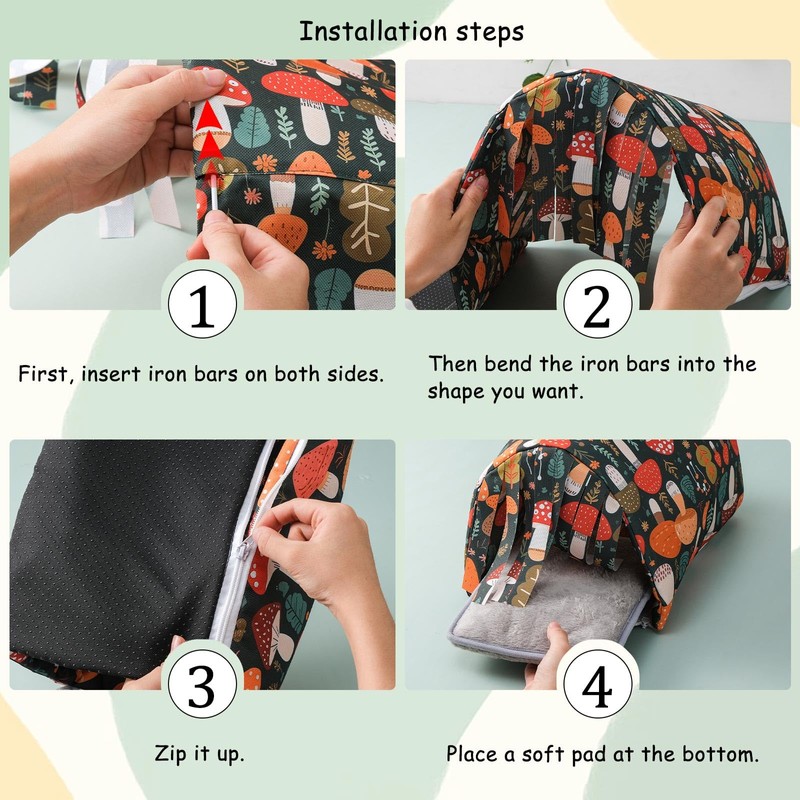 Installation steps

1

First, insert iron bars on both sides.

2

Then bend the iron bars into the shape you want.

3

Zip it up.

4

Place a soft pad at the bottom.