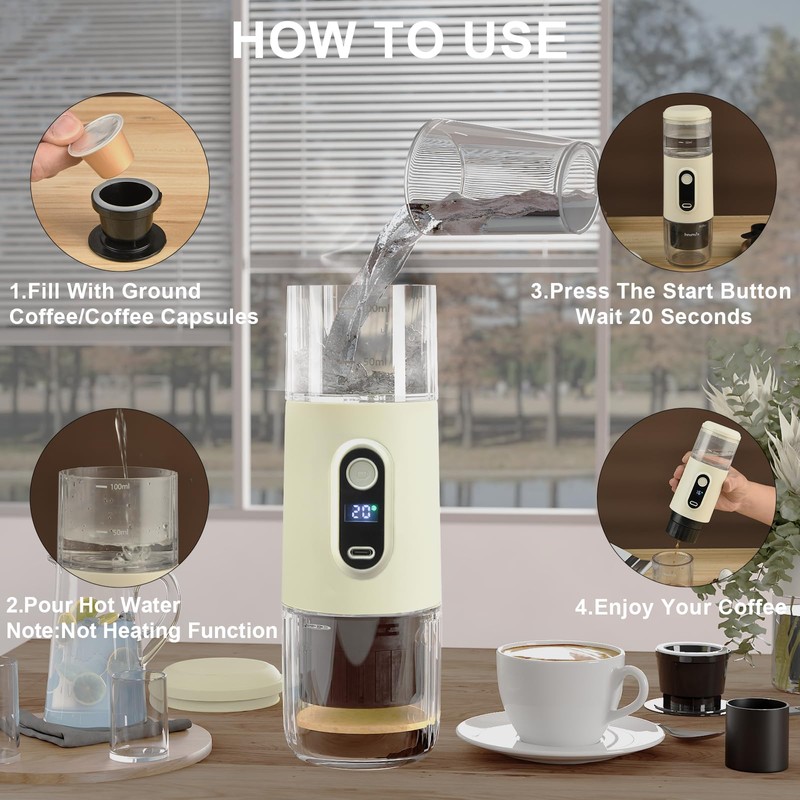 HOW TO USE

1.Fill With Ground Coffee/Coffee Capsules

3.Press The Start Button Wait 20 Seconds

100ml

50ml

20

2.Pour Hot Water Note:Not Heating Function

4.Enjoy Your Coffee