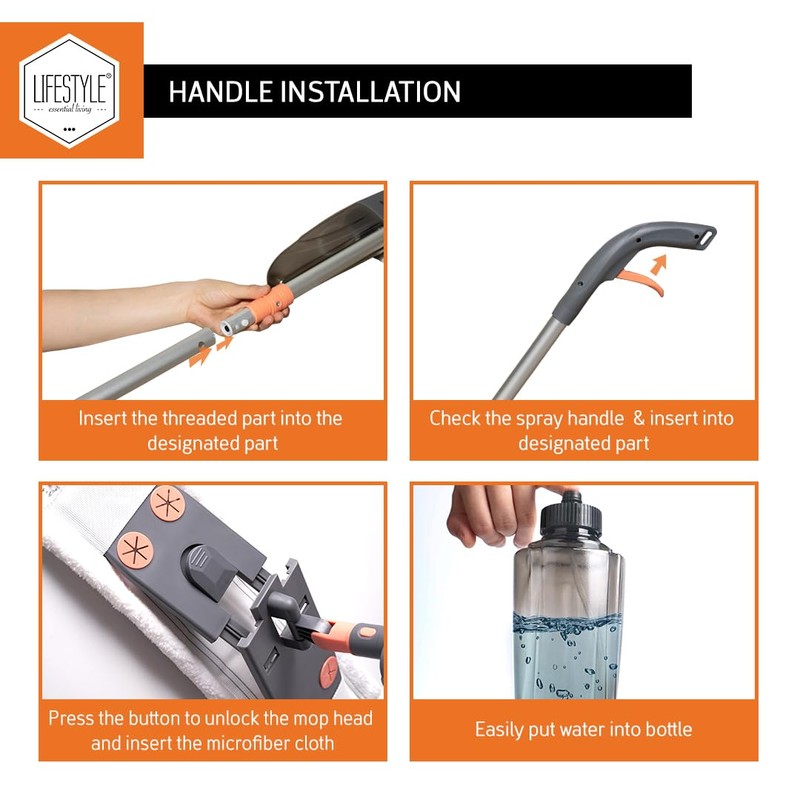 LIFESTYLE®
essential living

HANDLE INSTALLATION

Insert the threaded part into the designated part

Check the spray handle & insert into designated part

Press the button to unlock the mop head and insert the microfiber cloth

Easily put water into bottle