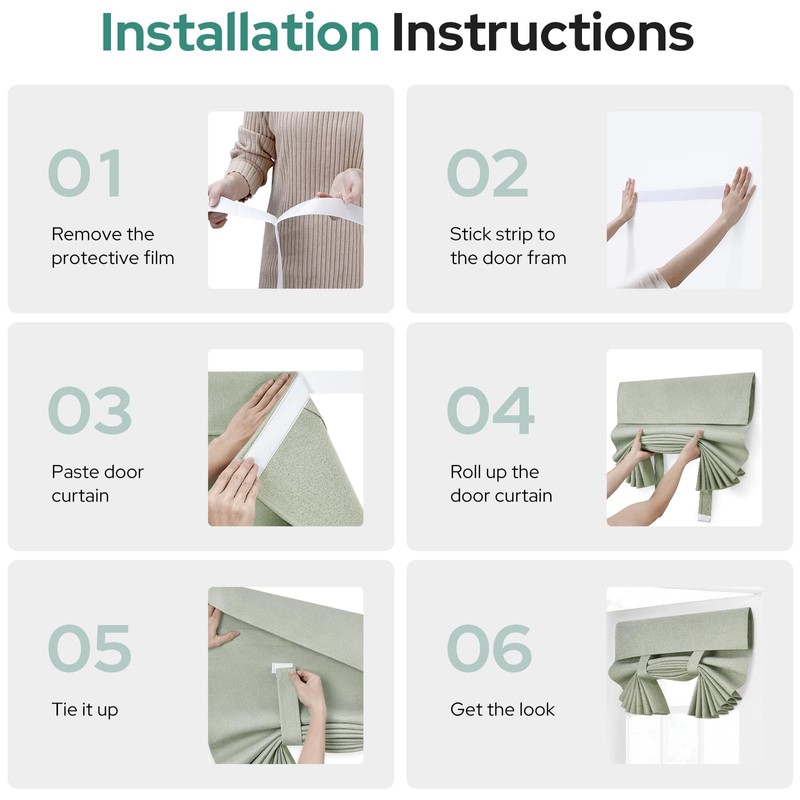 Installation Instructions

01

Remove the protective film

02

Stick strip to the door fram

03

Paste door curtain

04

Roll up the door curtain

05

Tie it up

06

Get the look