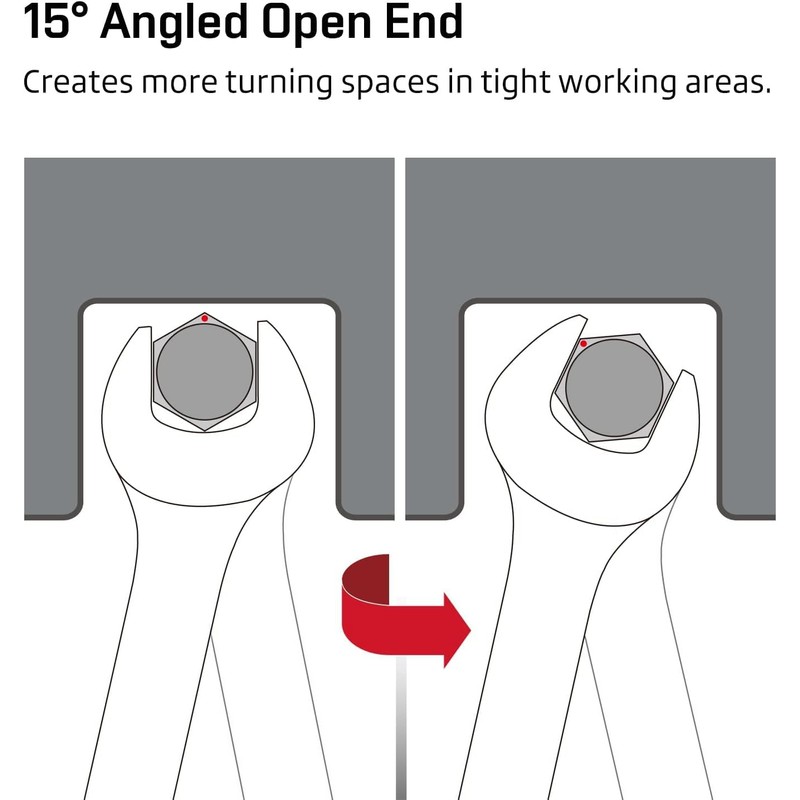 15° Angled Open End

Creates more turning spaces in tight working areas.