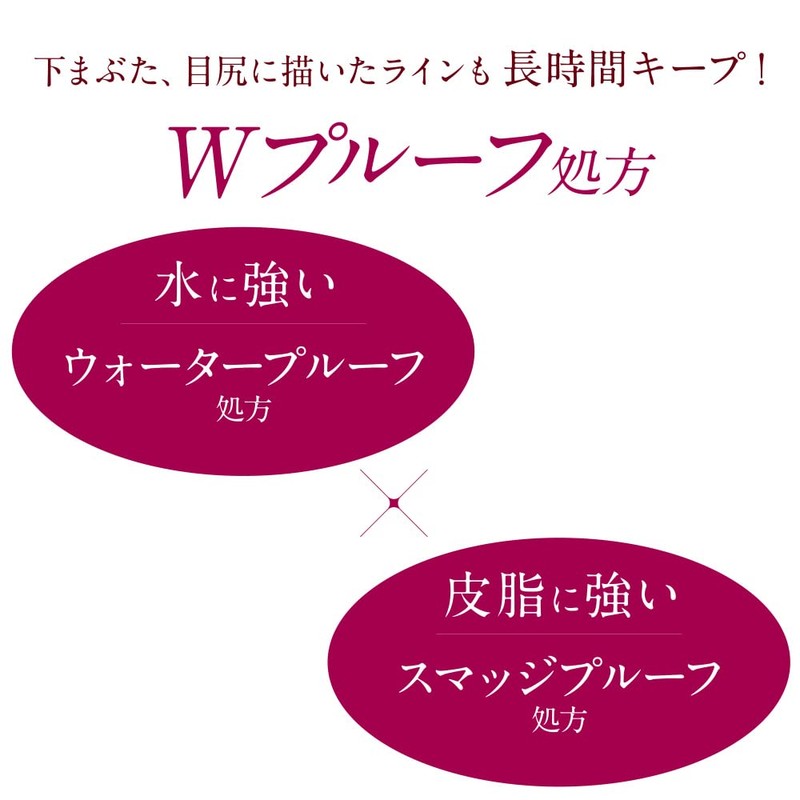 下まぶた、目尻に描いたラインも 長時間キープ!

Wプルーフ処方

水に強い

ウォータープルーフ
処方

×

皮脂に強い

スマッジプルーフ
処方