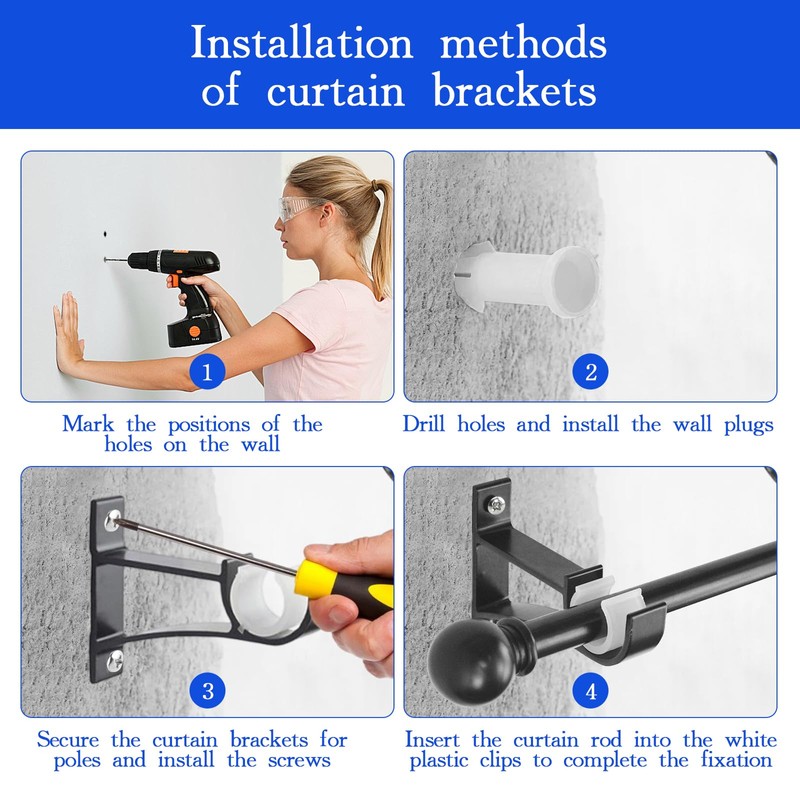 Installation methods of curtain brackets

1

Mark the positions of the holes on the wall

2

Drill holes and install the wall plugs

3

Secure the curtain brackets for poles and install the screws

4

Insert the curtain rod into the white plastic clips to complete the fixation