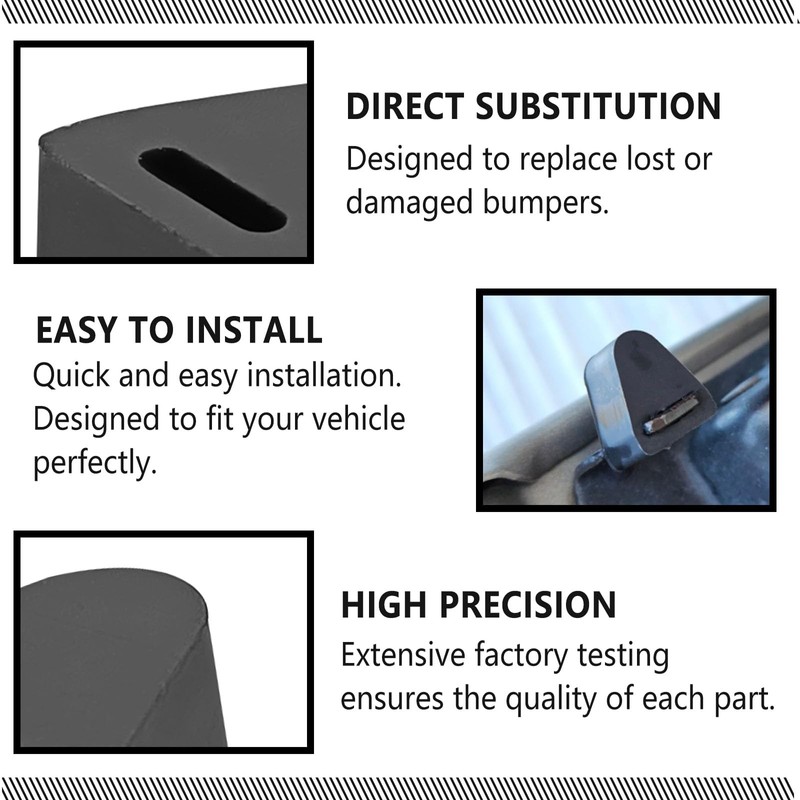 DIRECT SUBSTITUTION
Designed to replace lost or damaged bumpers.

EASY TO INSTALL
Quick and easy installation. Designed to fit your vehicle perfectly.

HIGH PRECISION
Extensive factory testing ensures the quality of each part.