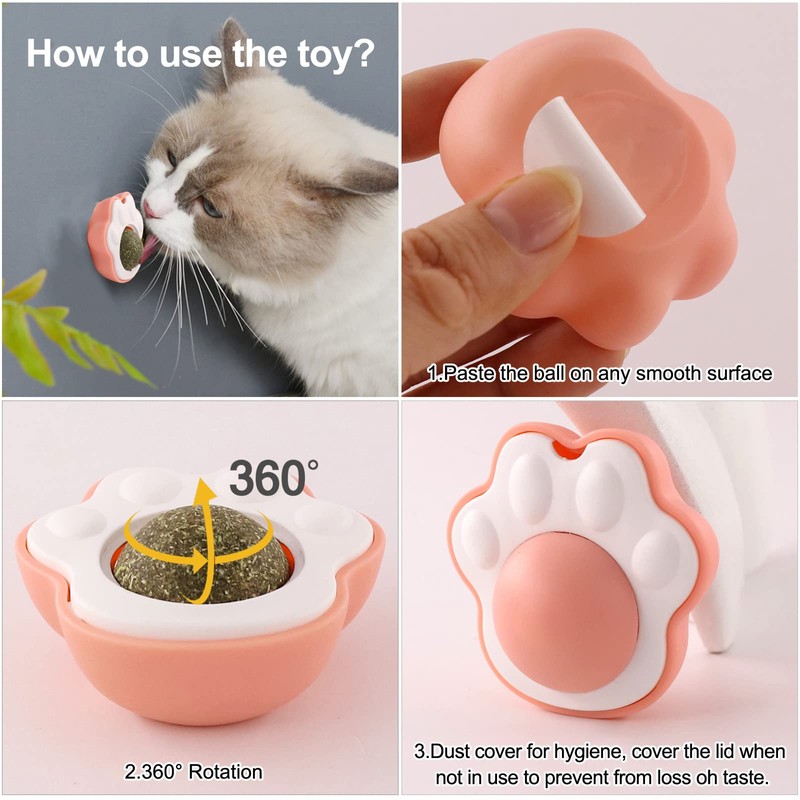 How to use the toy?

1.Paste the ball on any smooth surface

360°

2.360° Rotation

3.Dust cover for hygiene, cover the lid when not in use to prevent from loss oh taste.