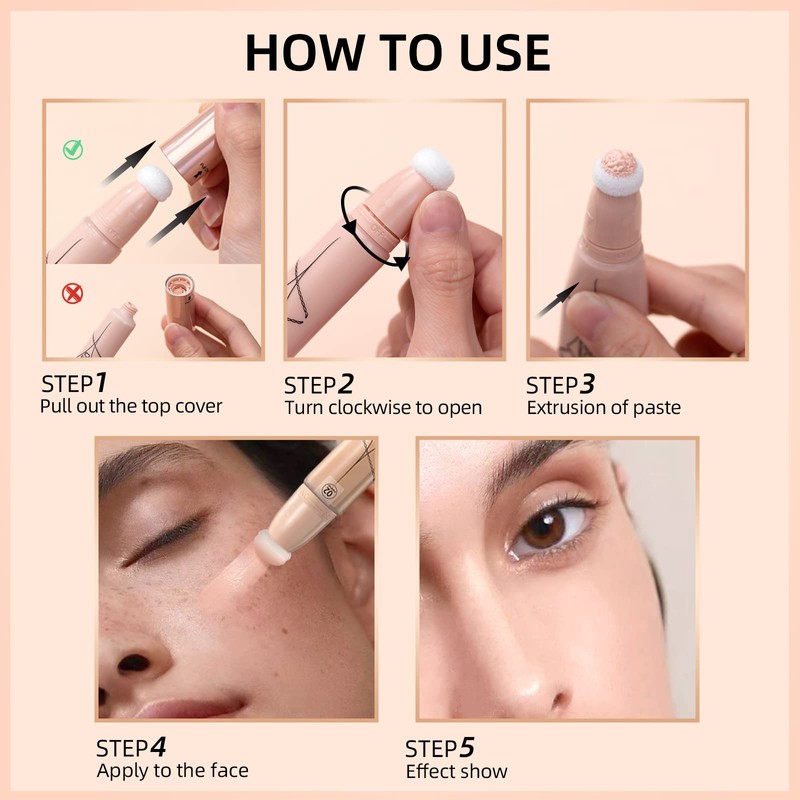 HOW TO USE

STEP1
Pull out the top cover

STEP2
Turn clockwise to open

STEP3
Extrusion of paste

02

STEP4
Apply to the face

STEP5
Effect show